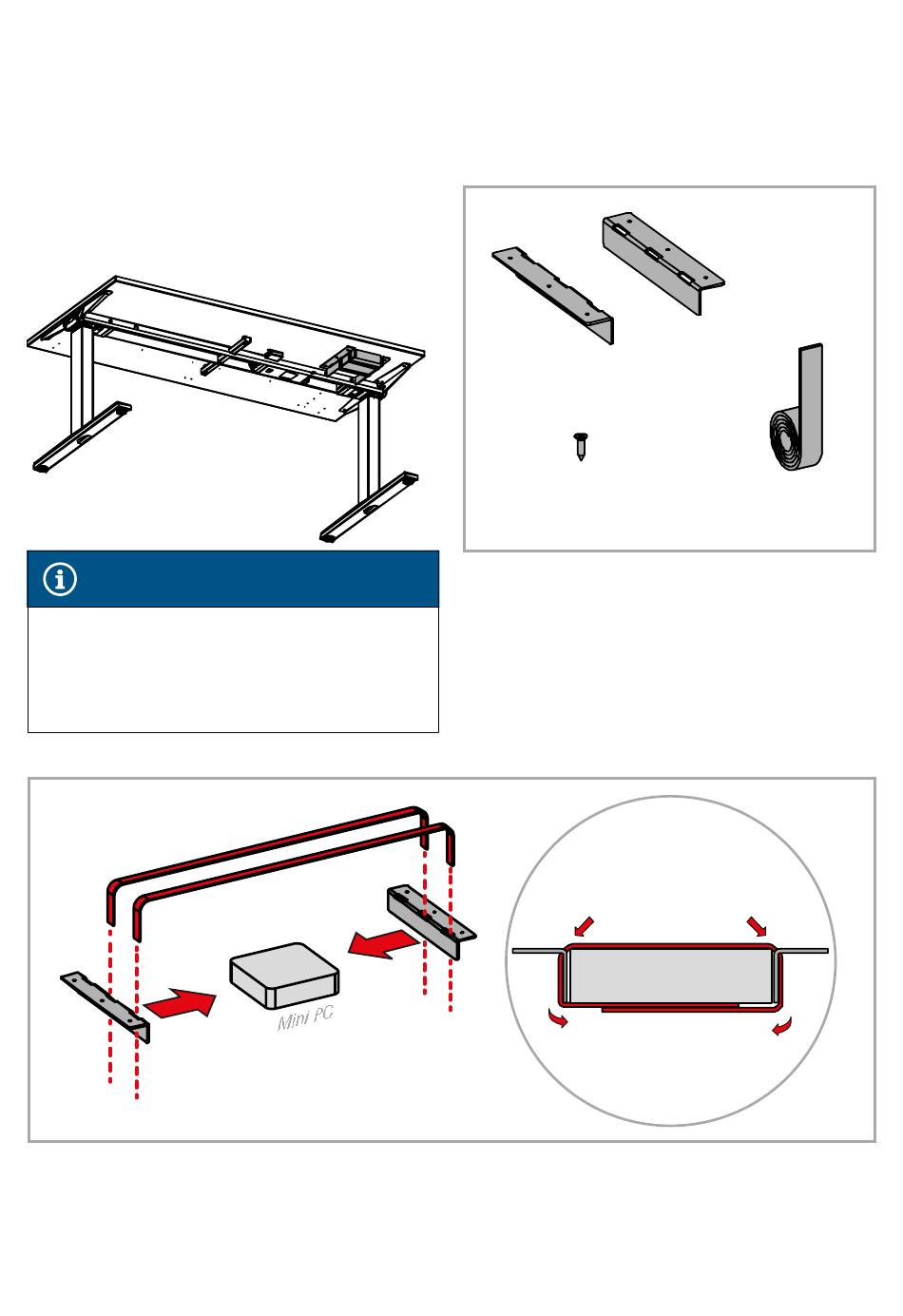 Mini PC