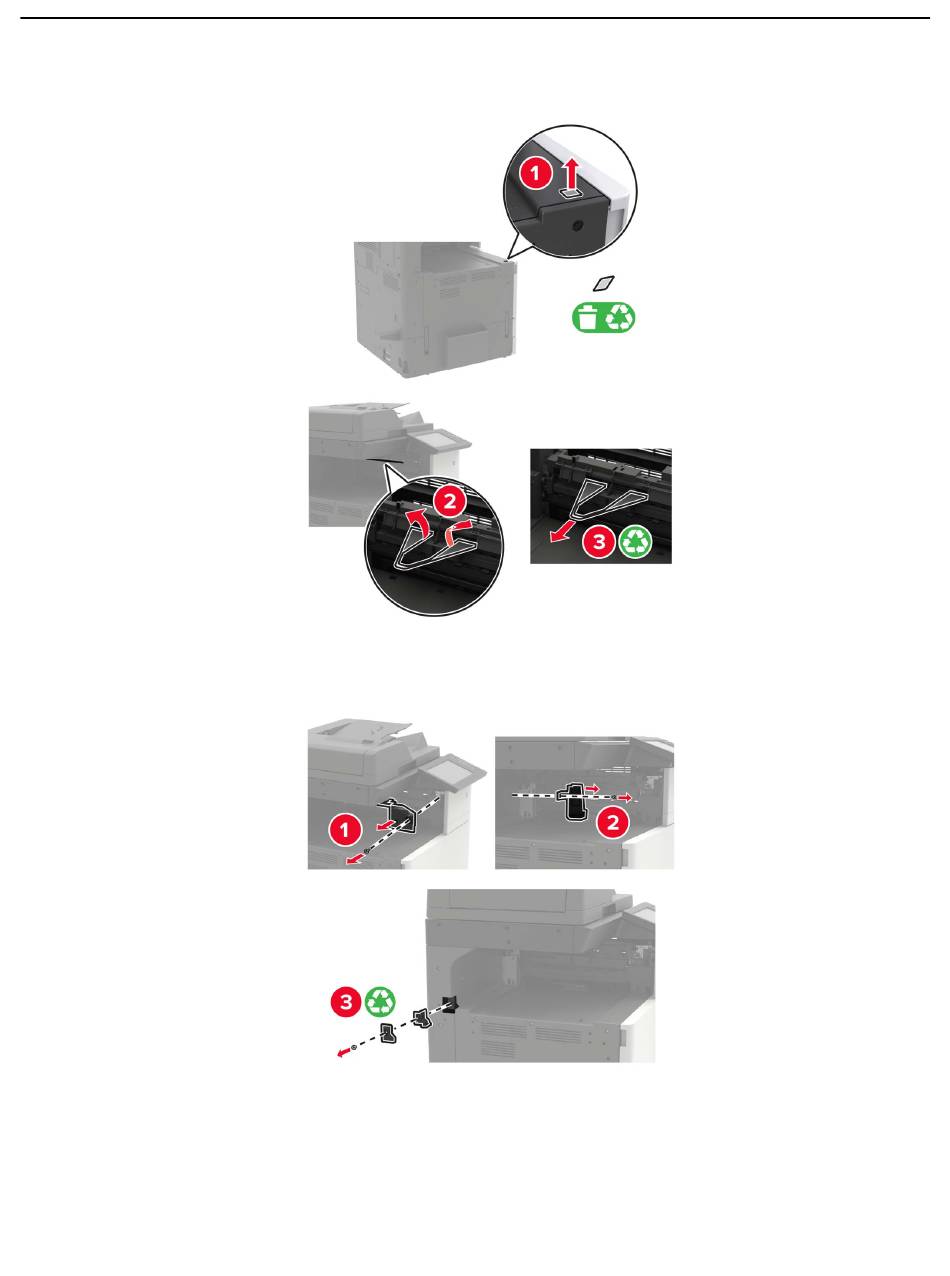 1

2

3

1

2

3