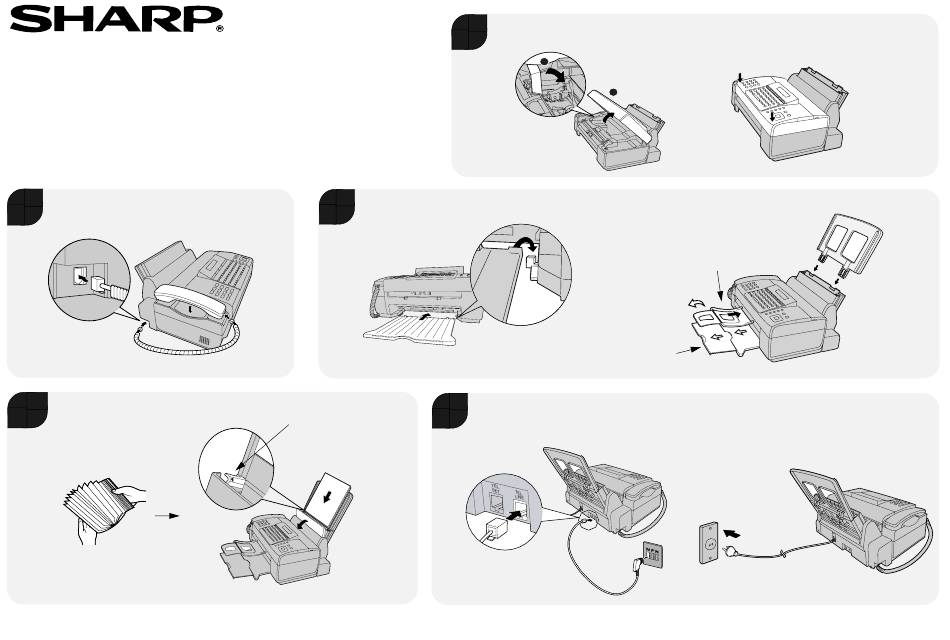 SHARP®