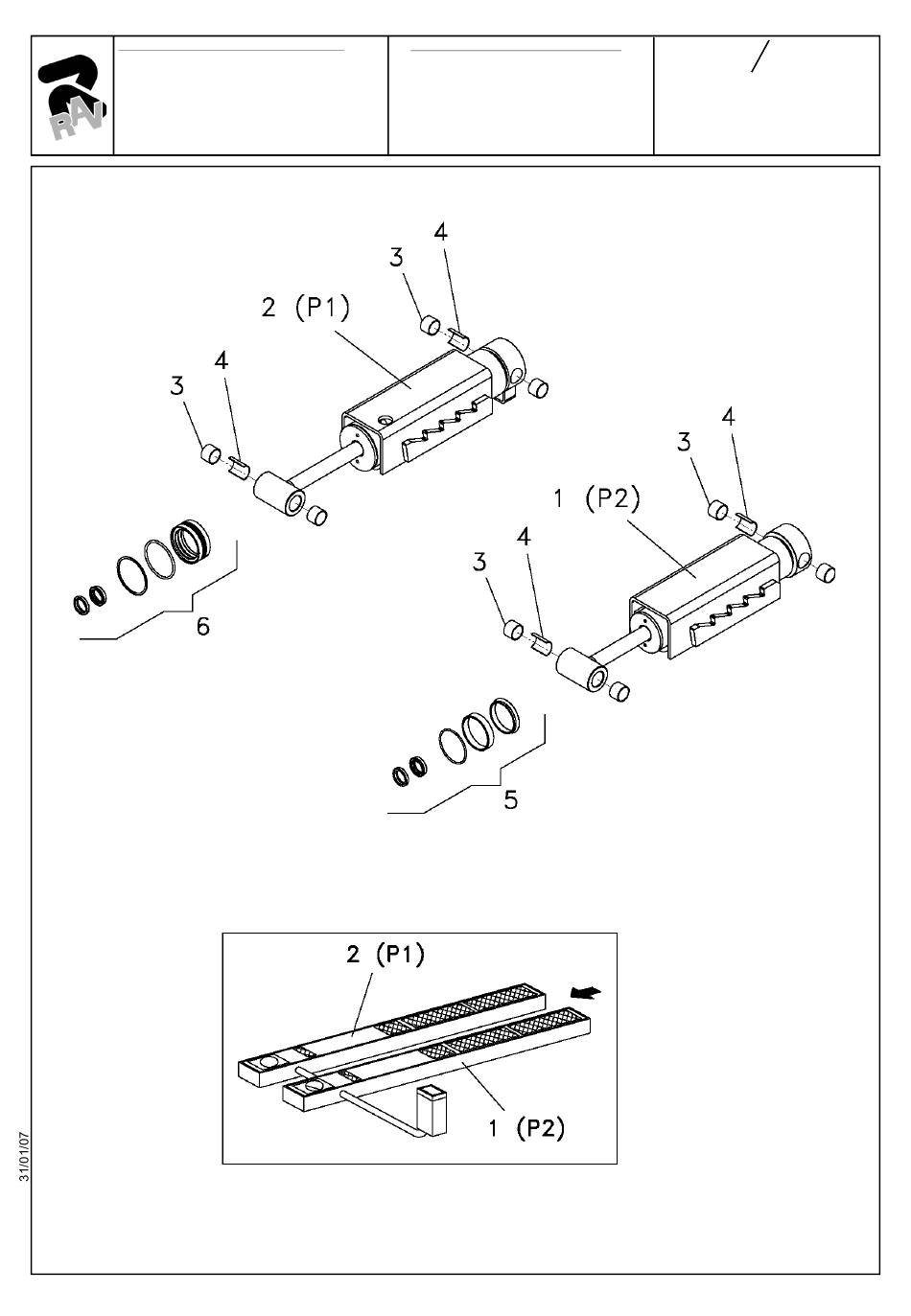 RAV

/

4
3
2 (P1)
4
3
4
3
1 (P2)
4
3
6
5

2 (P1)
1 (P2)

31/01/07