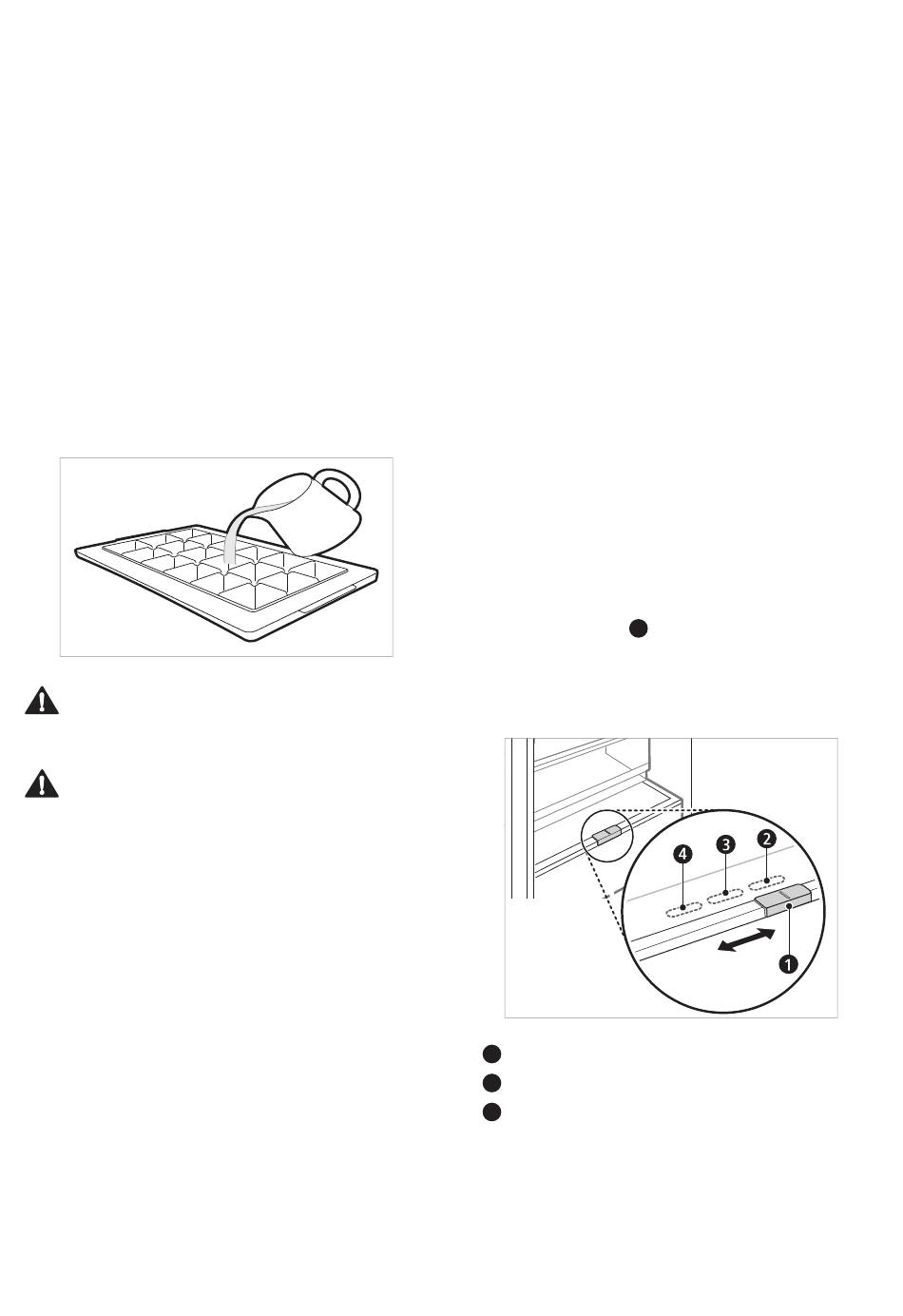 4

3

2

1