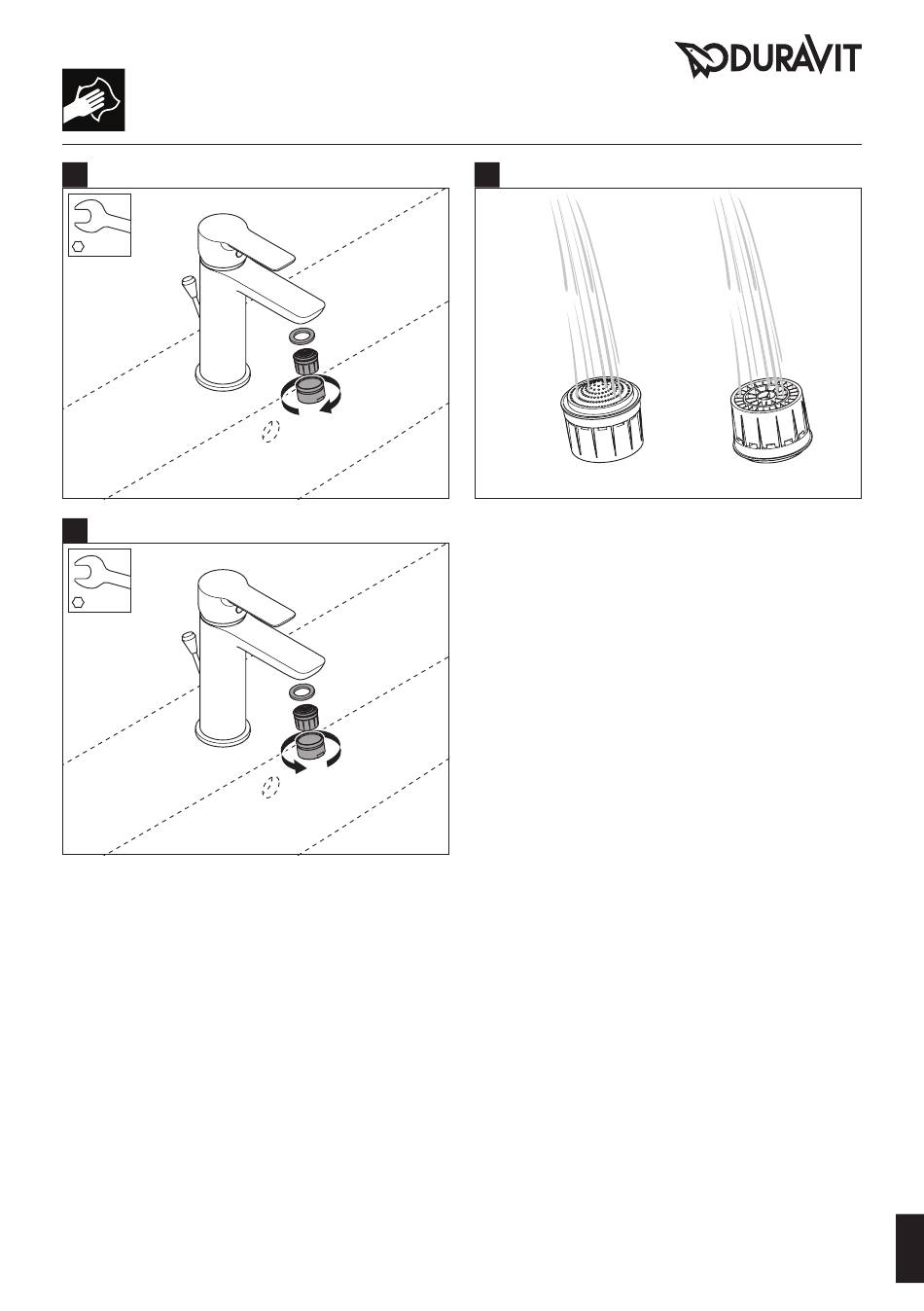 DURAVIT