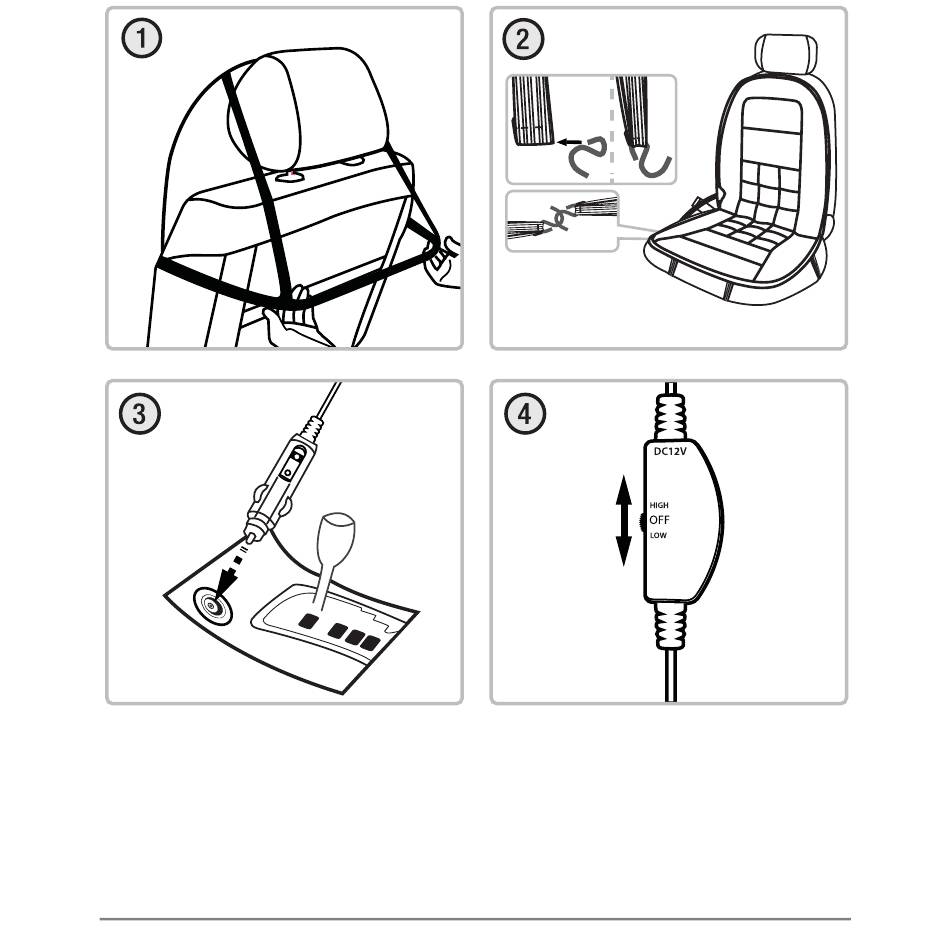 1

2

3

4

DC12V

HIGH
OFF
LOW