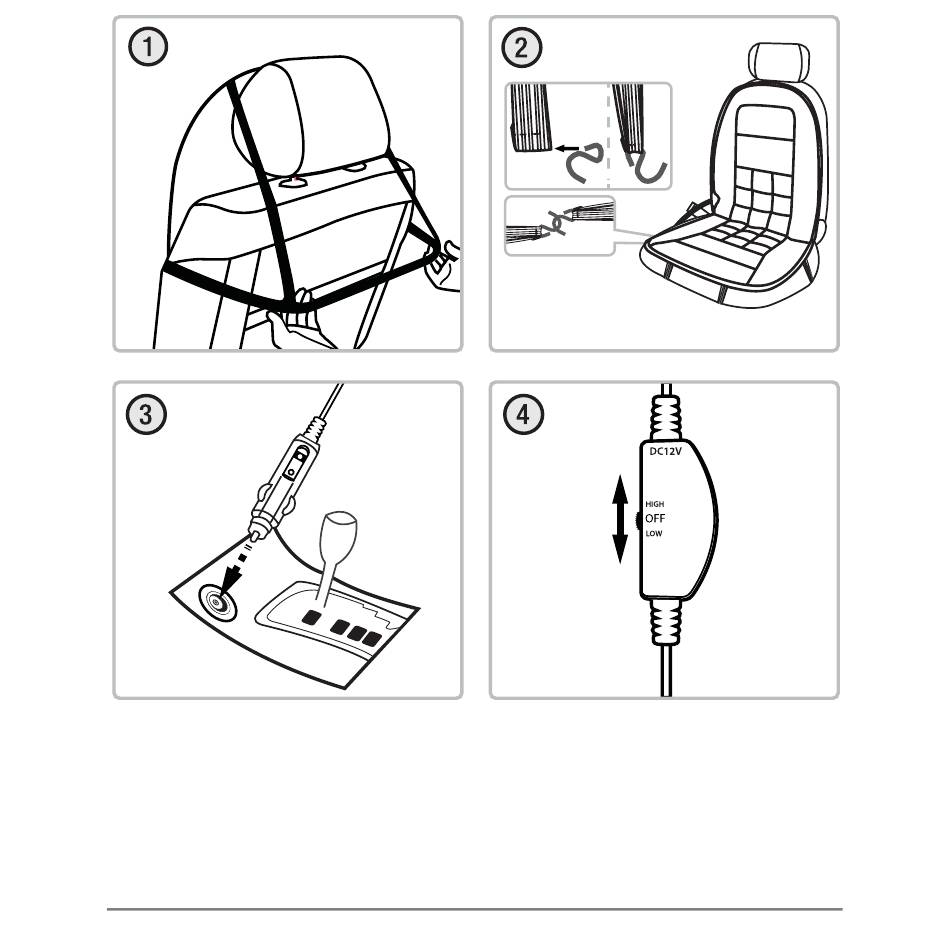 1

2

3

4

DC12V

HIGH
OFF
LOW