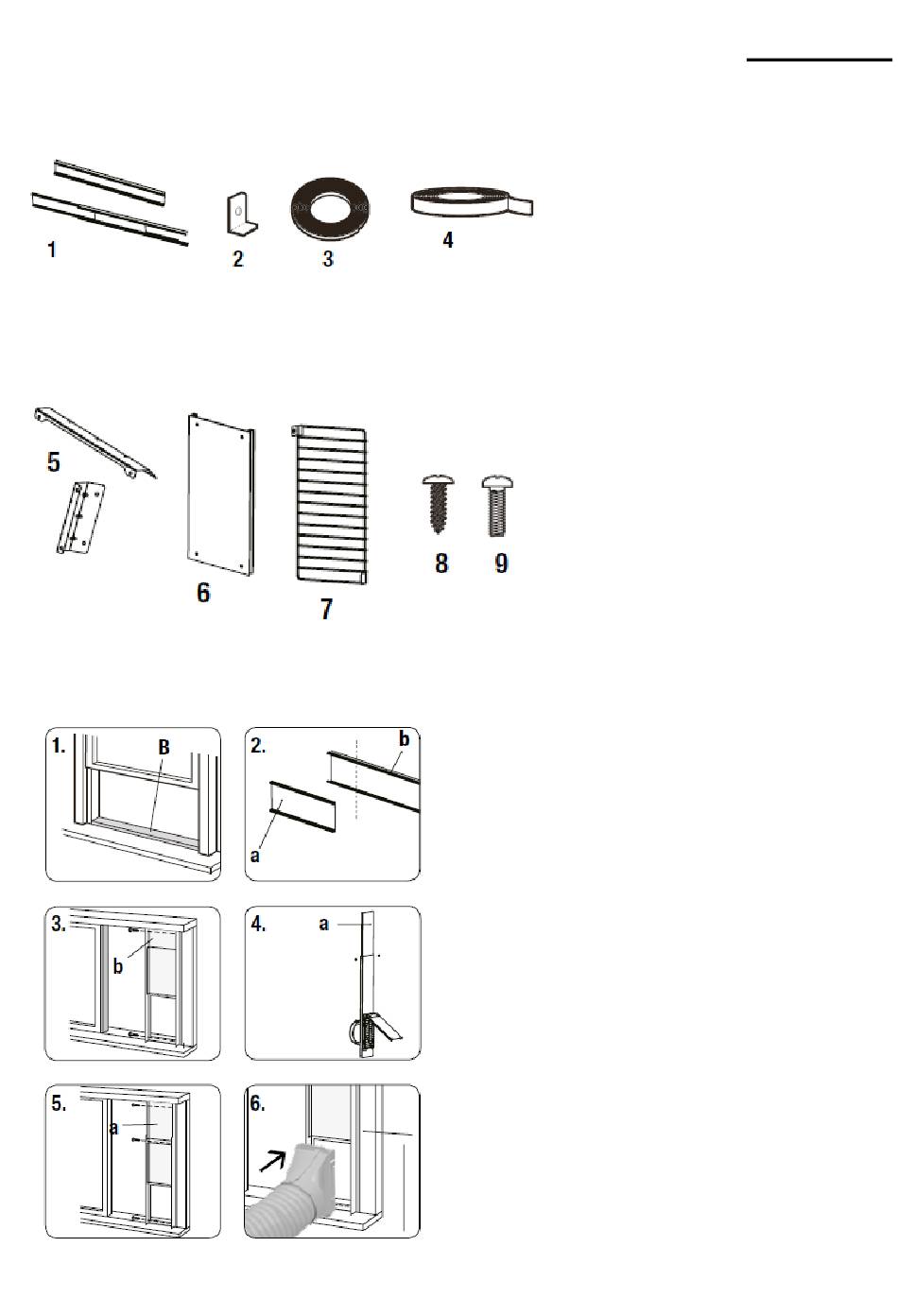 1 2 3 4

5 6 7 8 9

1. B

2. b a

3. b

4. a

5. a

6.