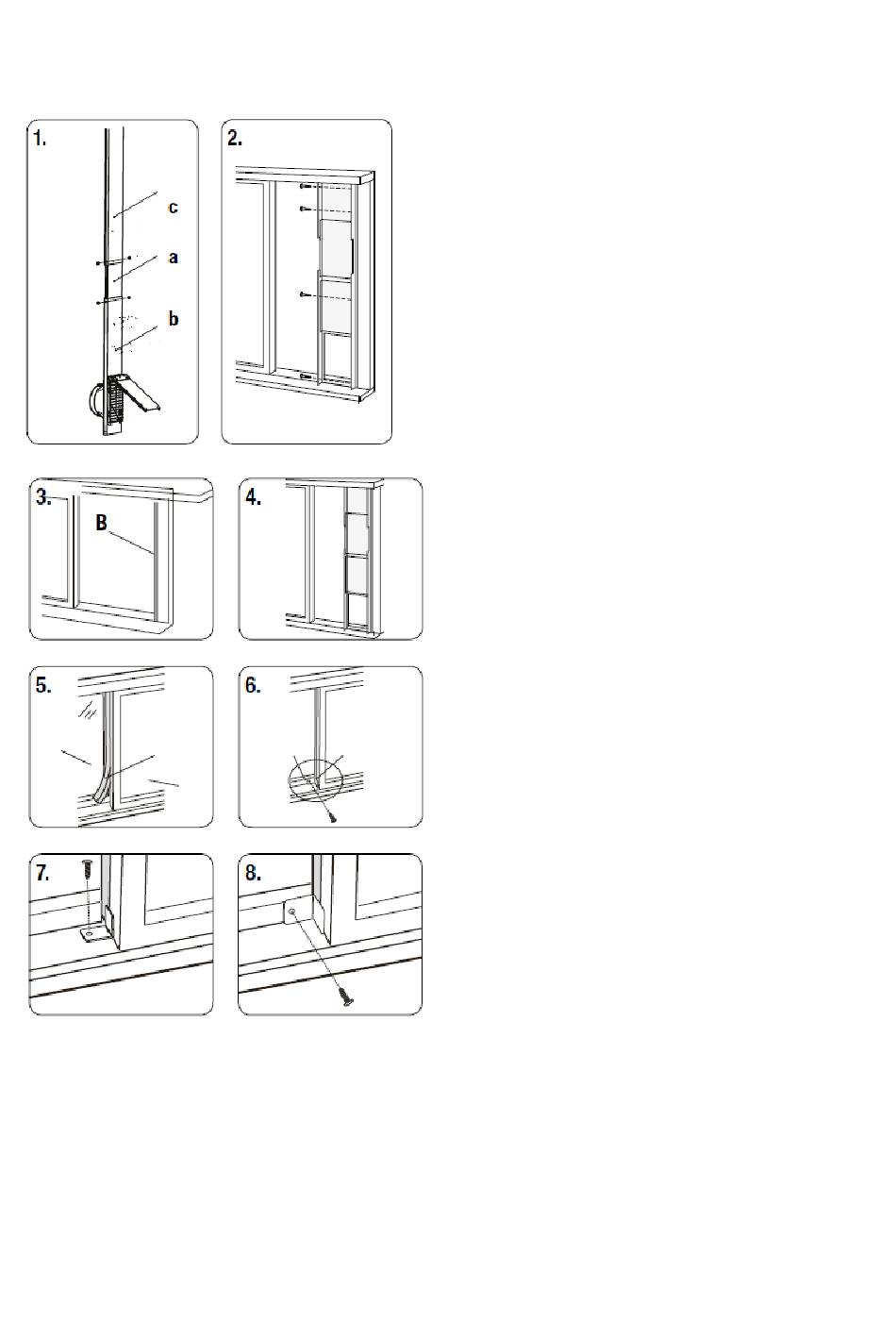 1.

c

a

b

2.

3.

B

4.

5.

6.

7.

8.