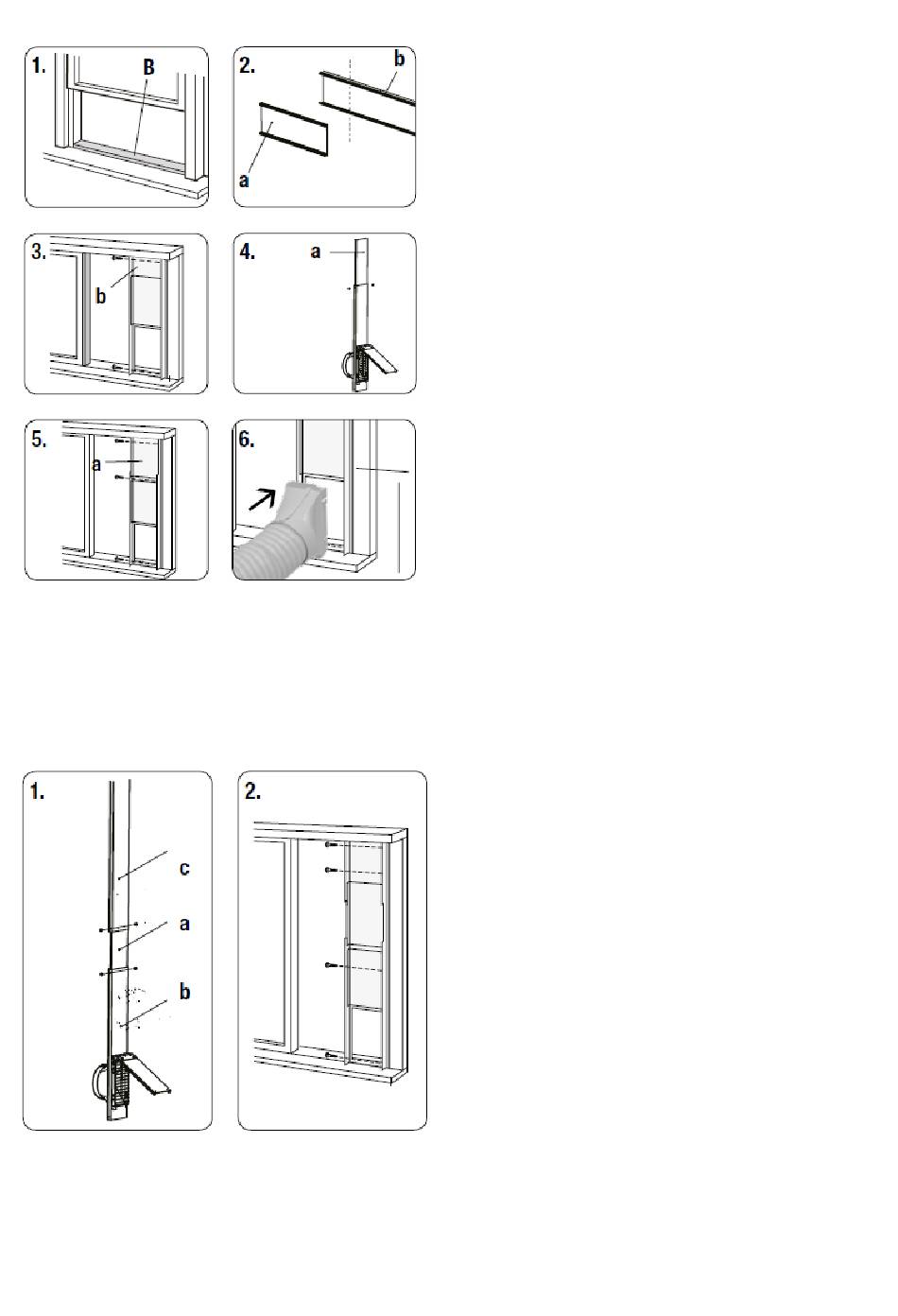 1.
B

2.
b
a

3.
b

4.
a

5.
a

6.

1.
c
a
b

2.