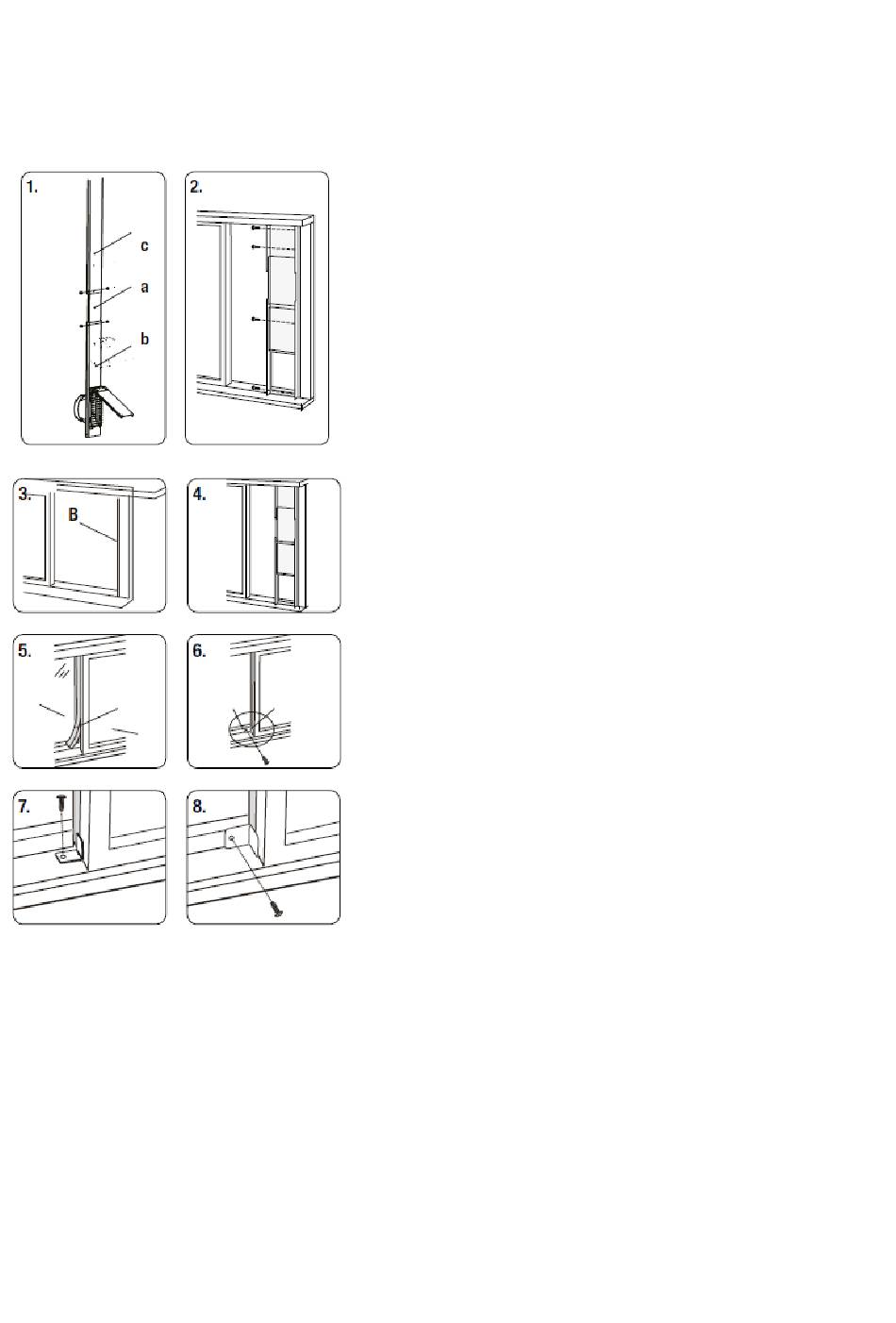 1.
c
a
b

2.

3.
B

4.

5.

6.

7.

8.