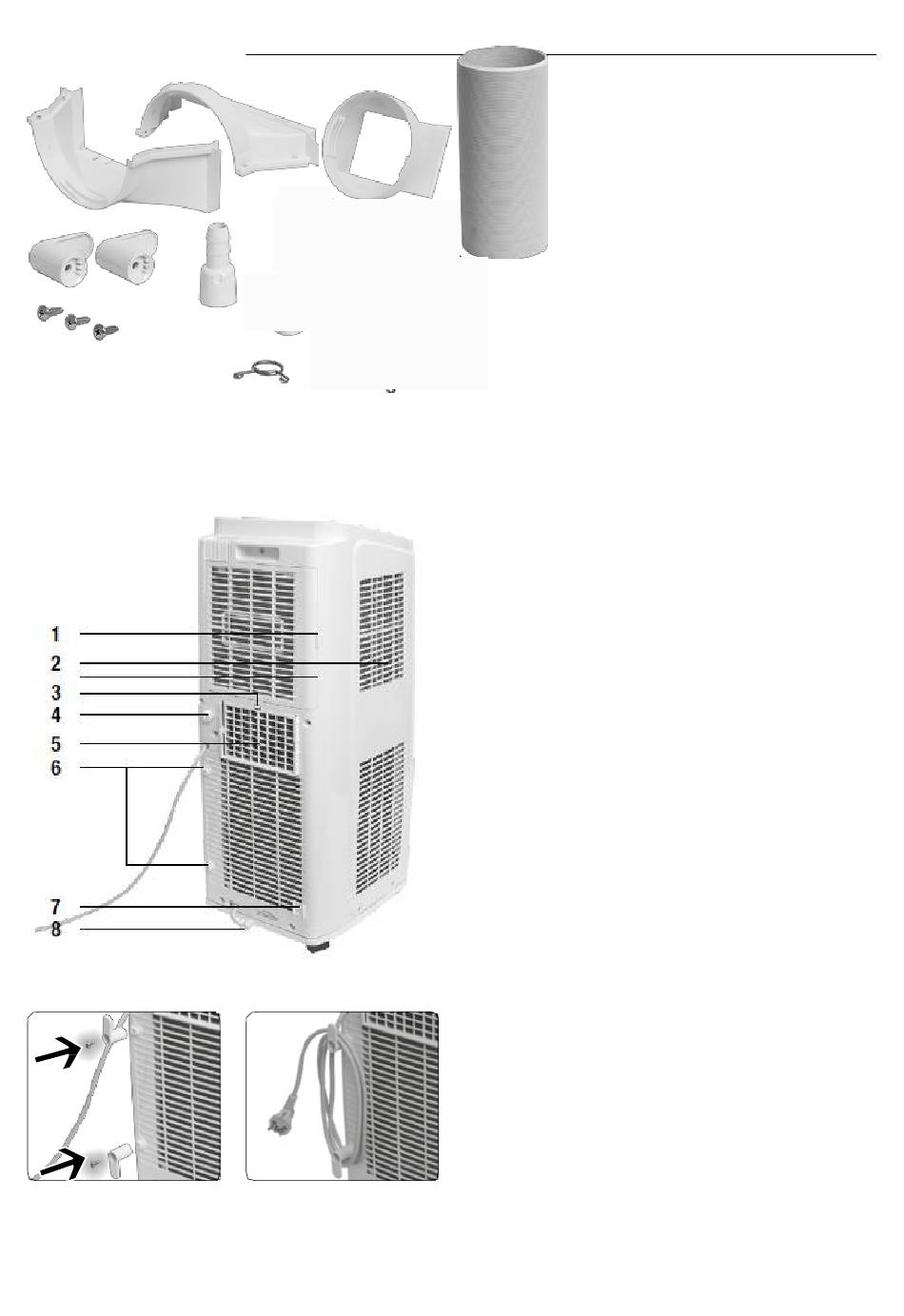 1
2
3
4
5
6
7
8