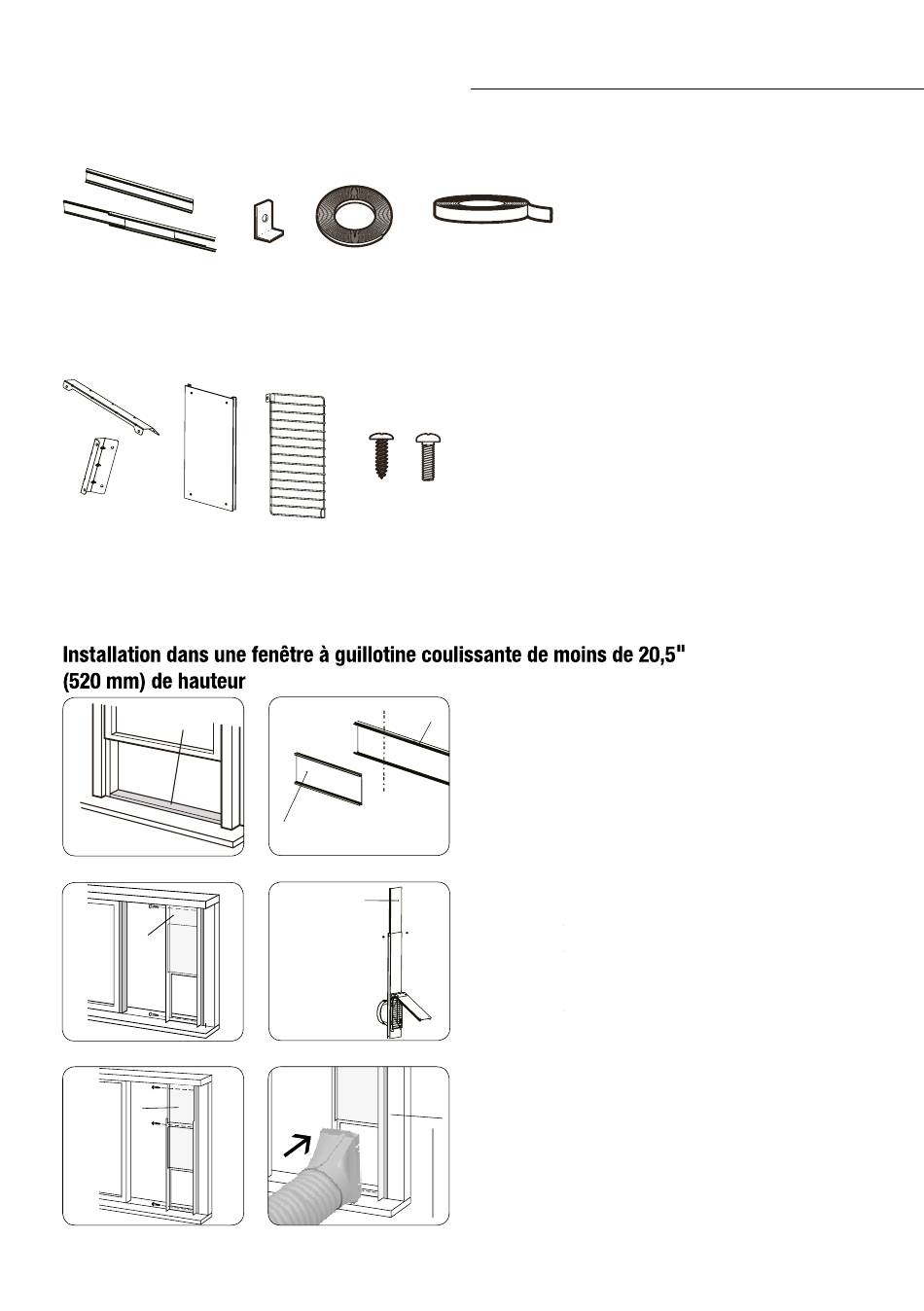 Installation dans une fenêtre à guillotine coulissante de moins de 20,5" (520 mm) de hauteur