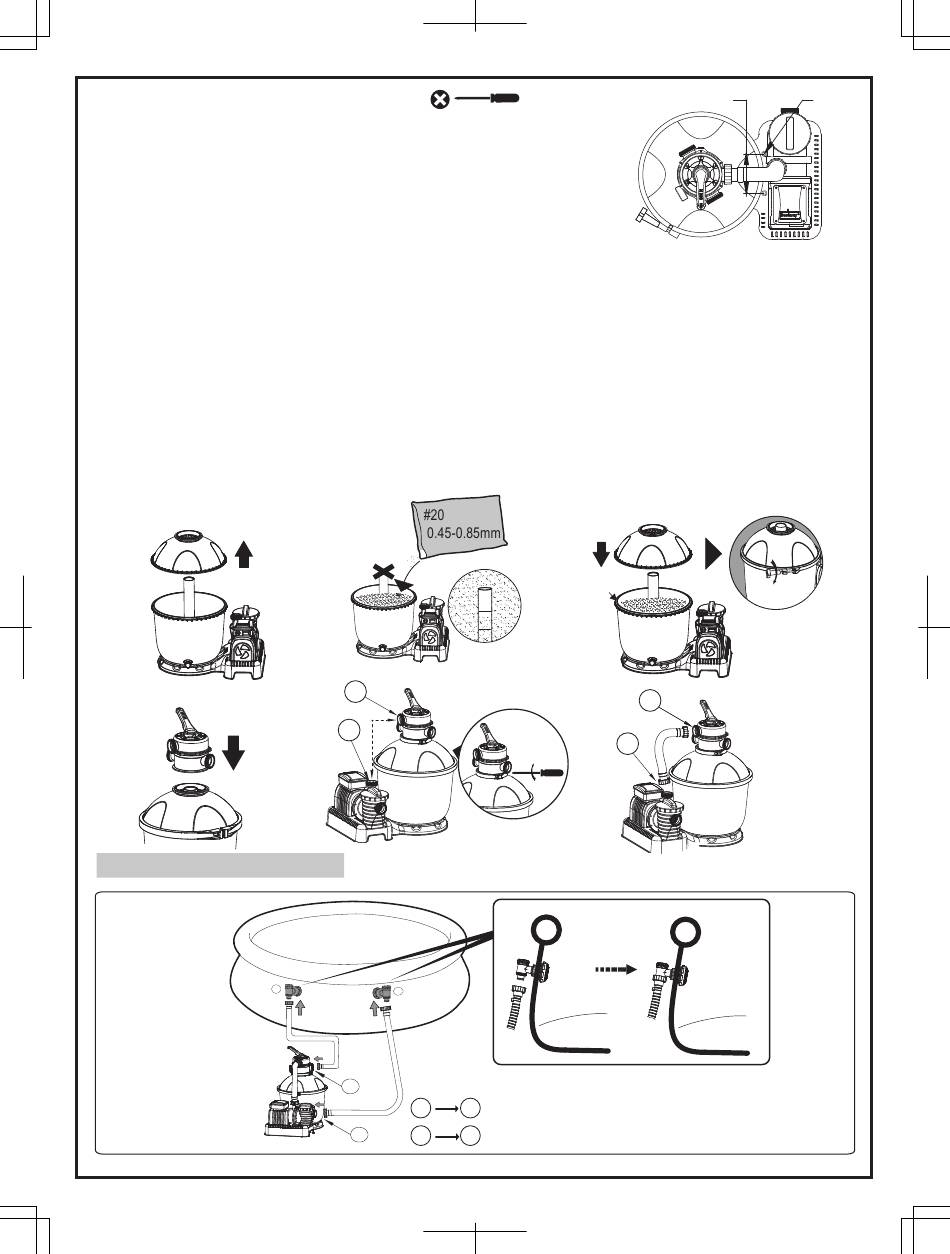 #20
0.45-0.85mm