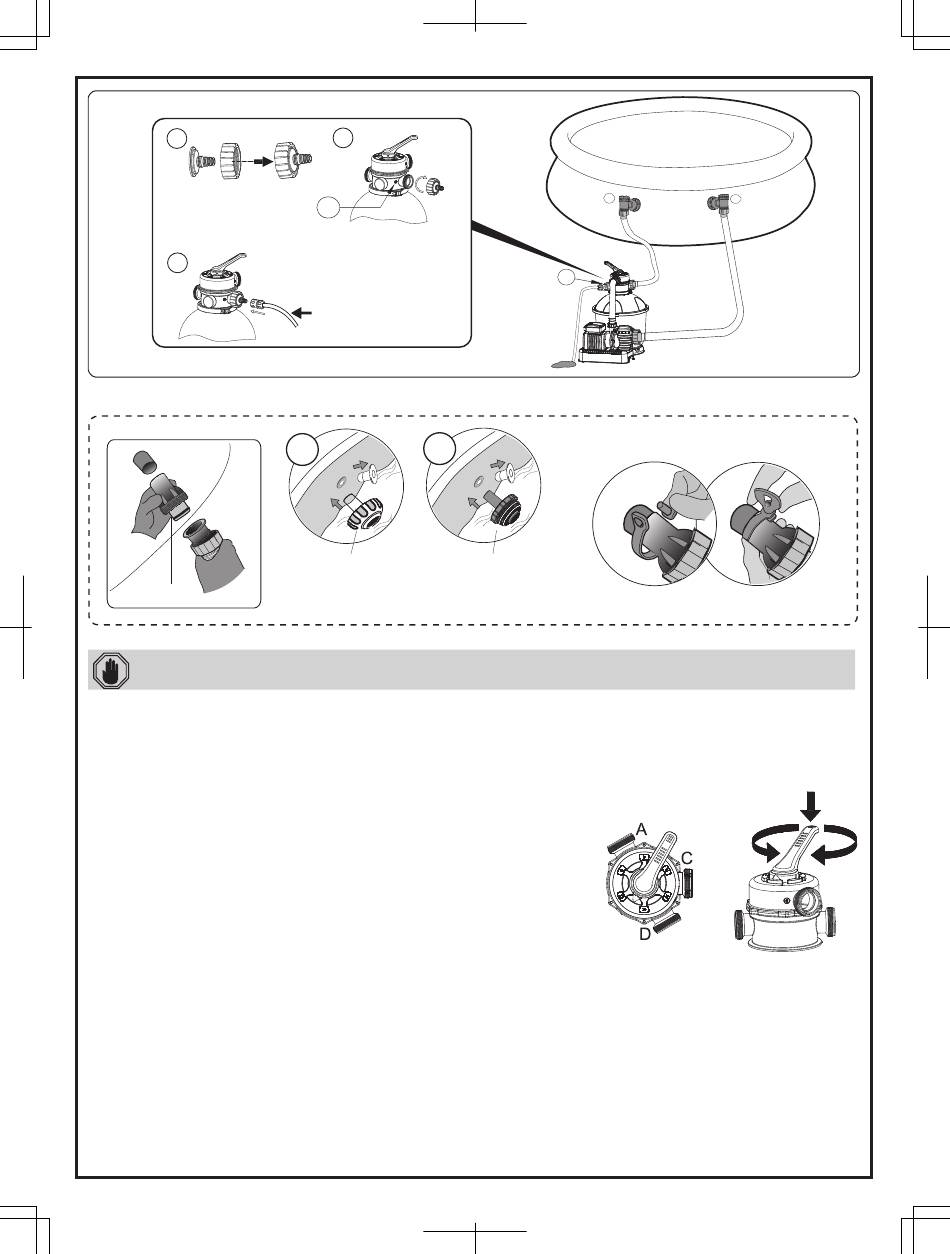 A
C
D