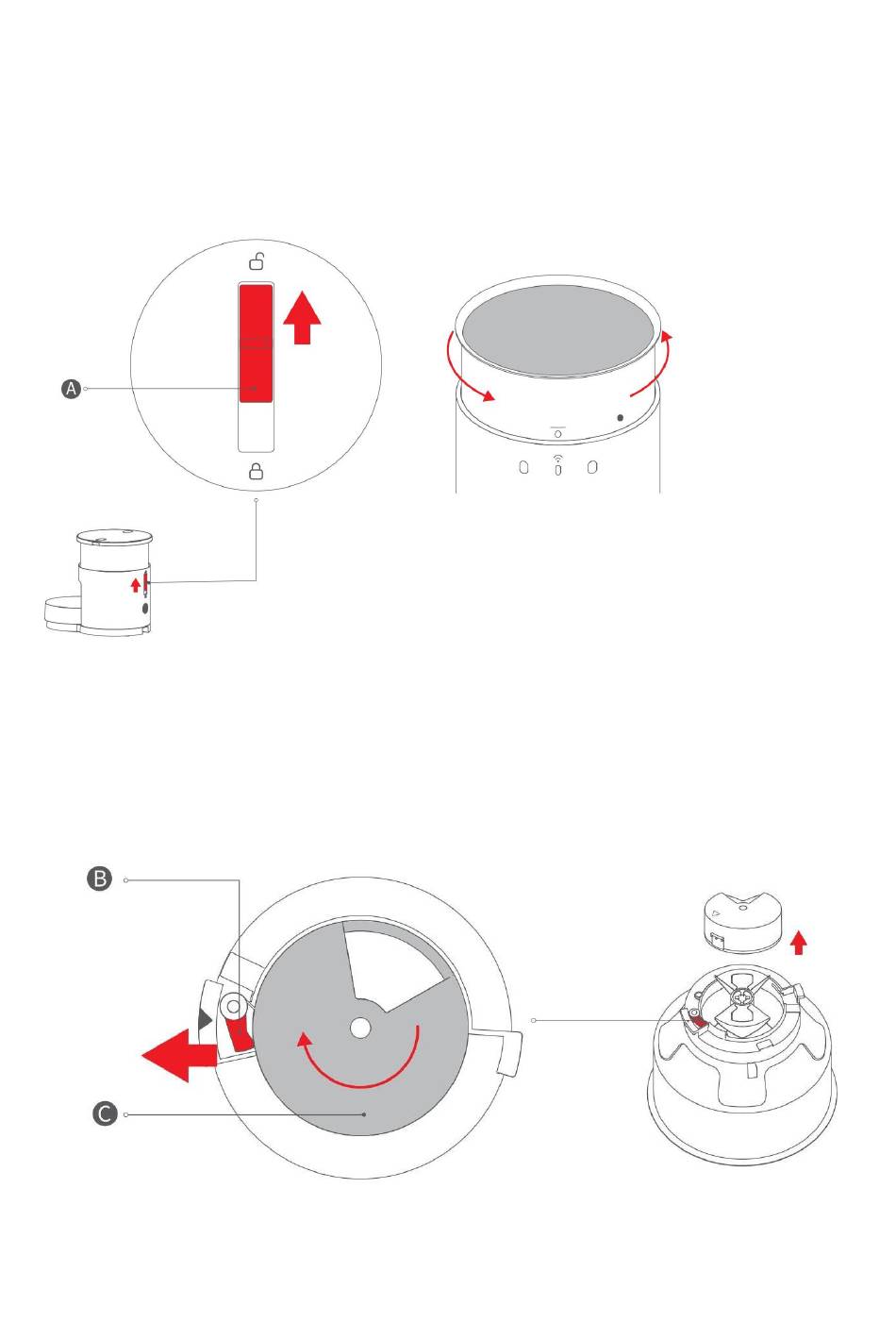 A

B

C