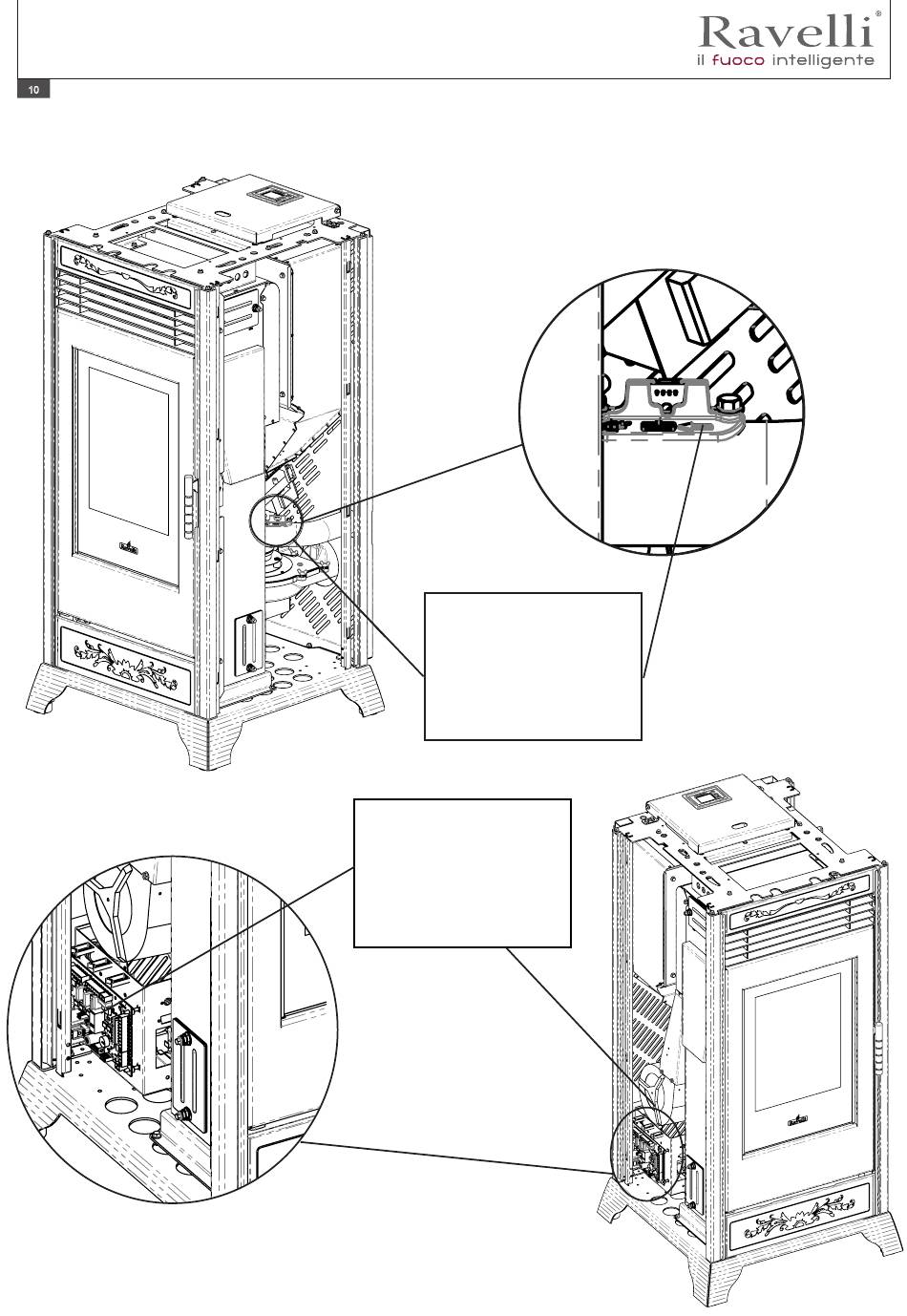 Ravelli®
il fuoco intelligente

10