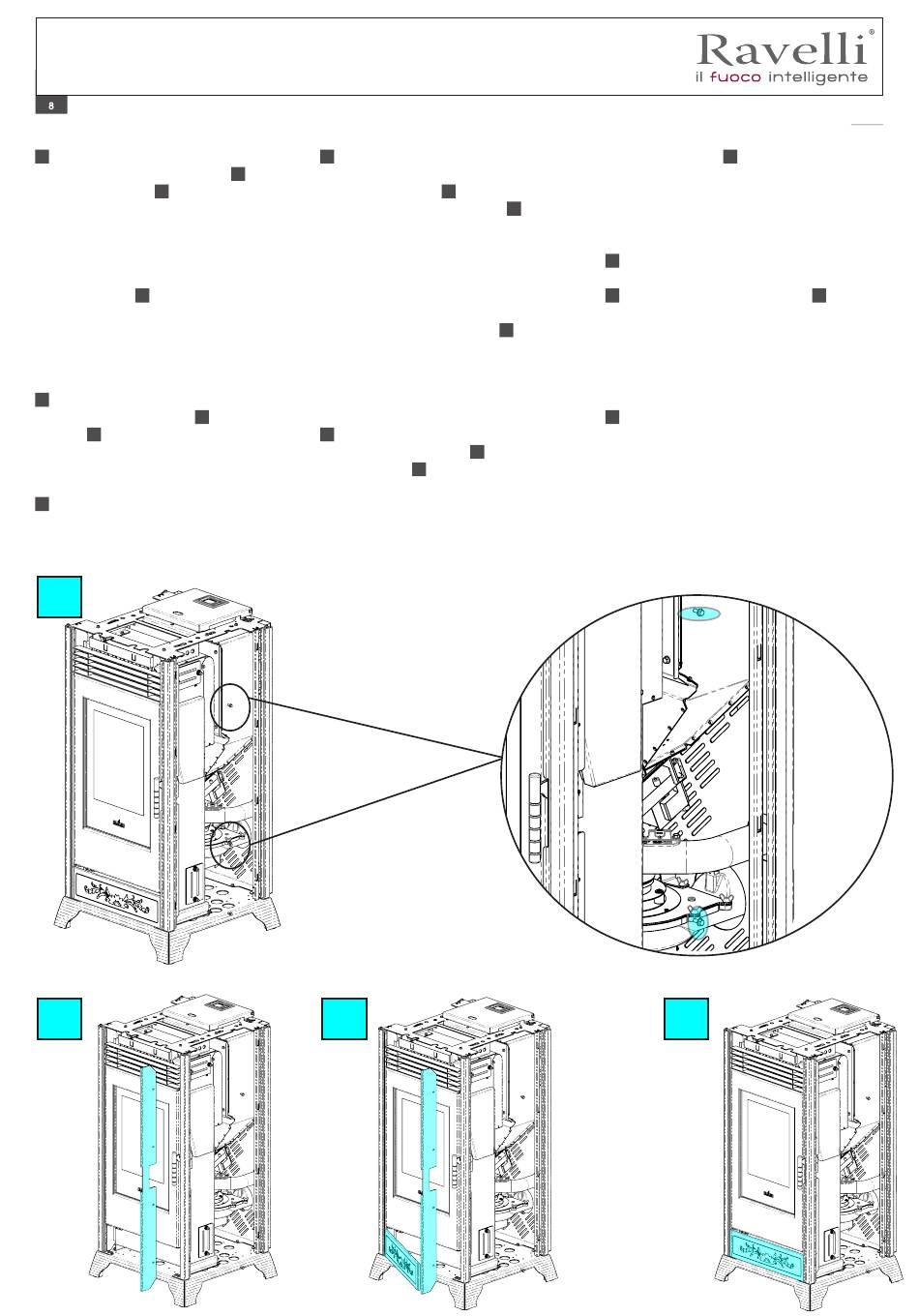 Ravelli®
il fuoco intelligente

8