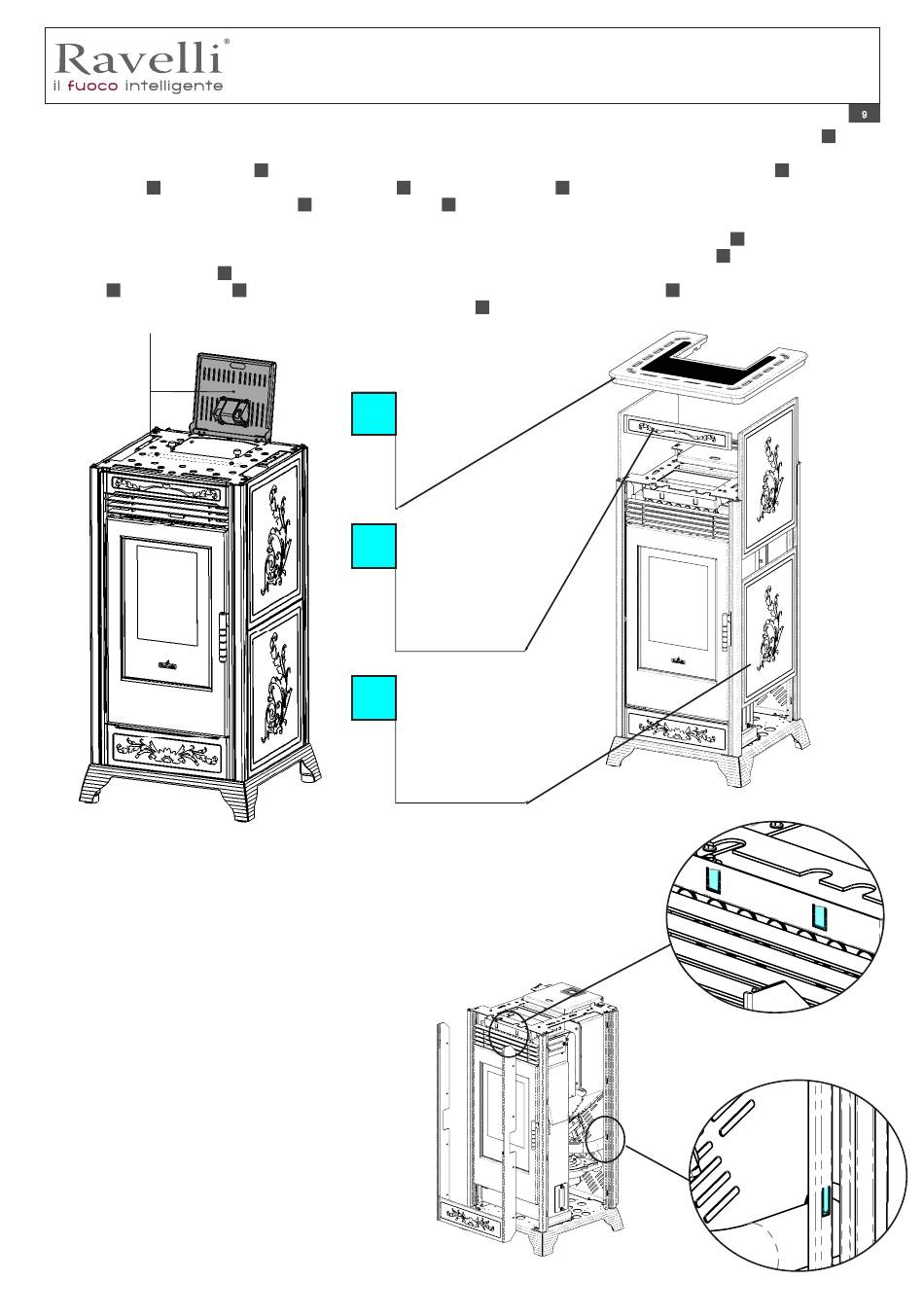 Ravelli®
il fuoco intelligente

9