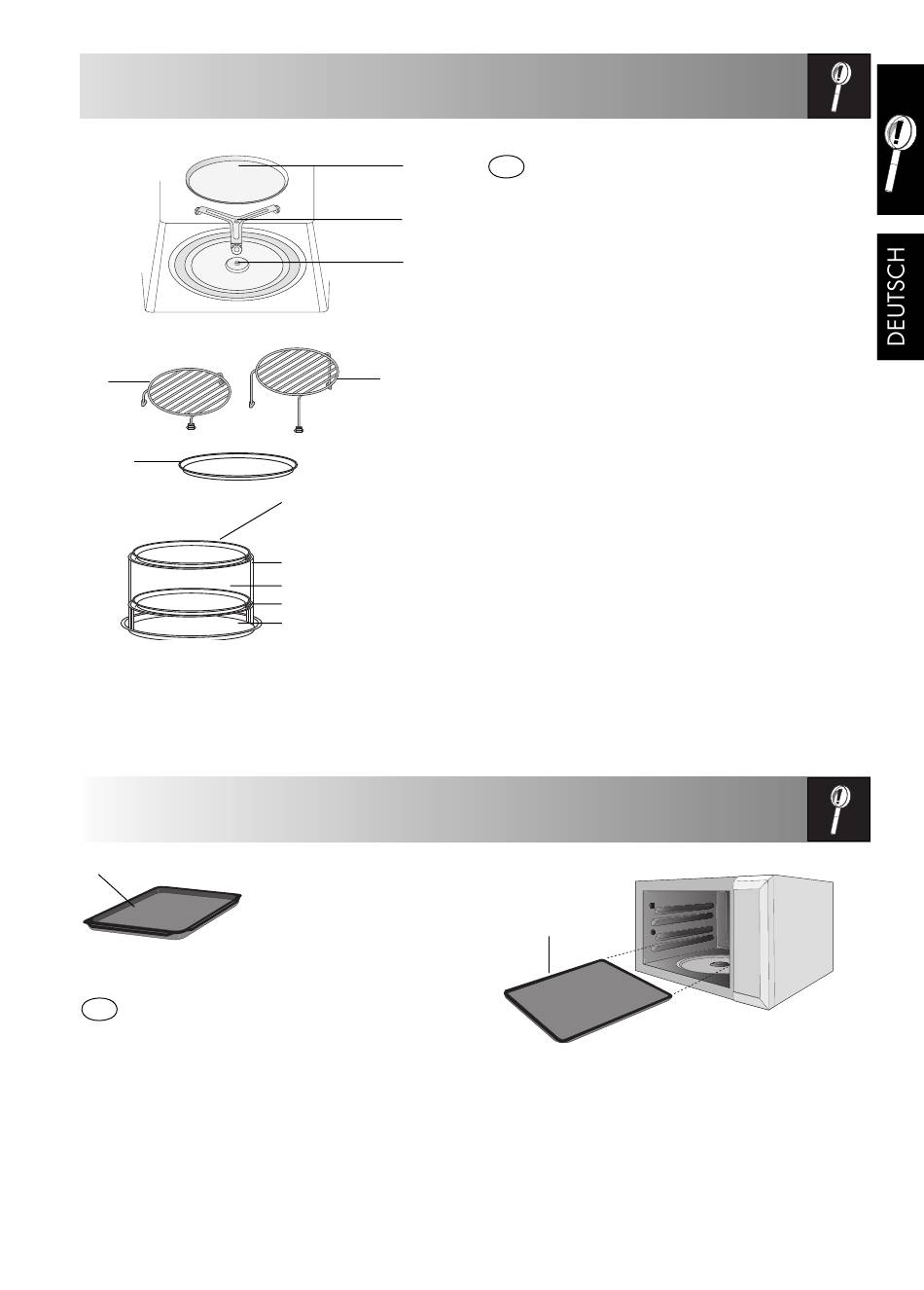 DEUTSCH