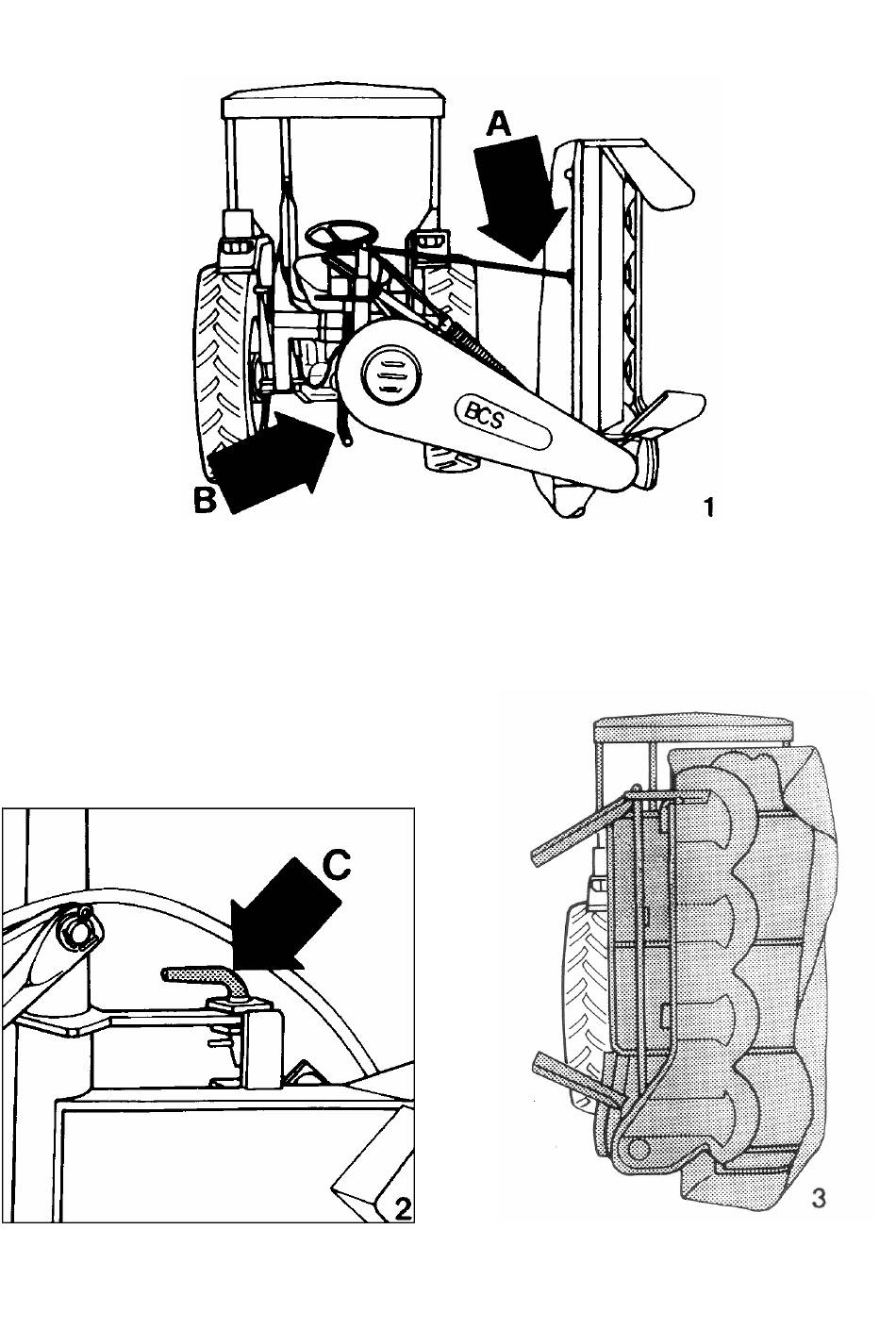 A

BCS

B

1

C

2

3