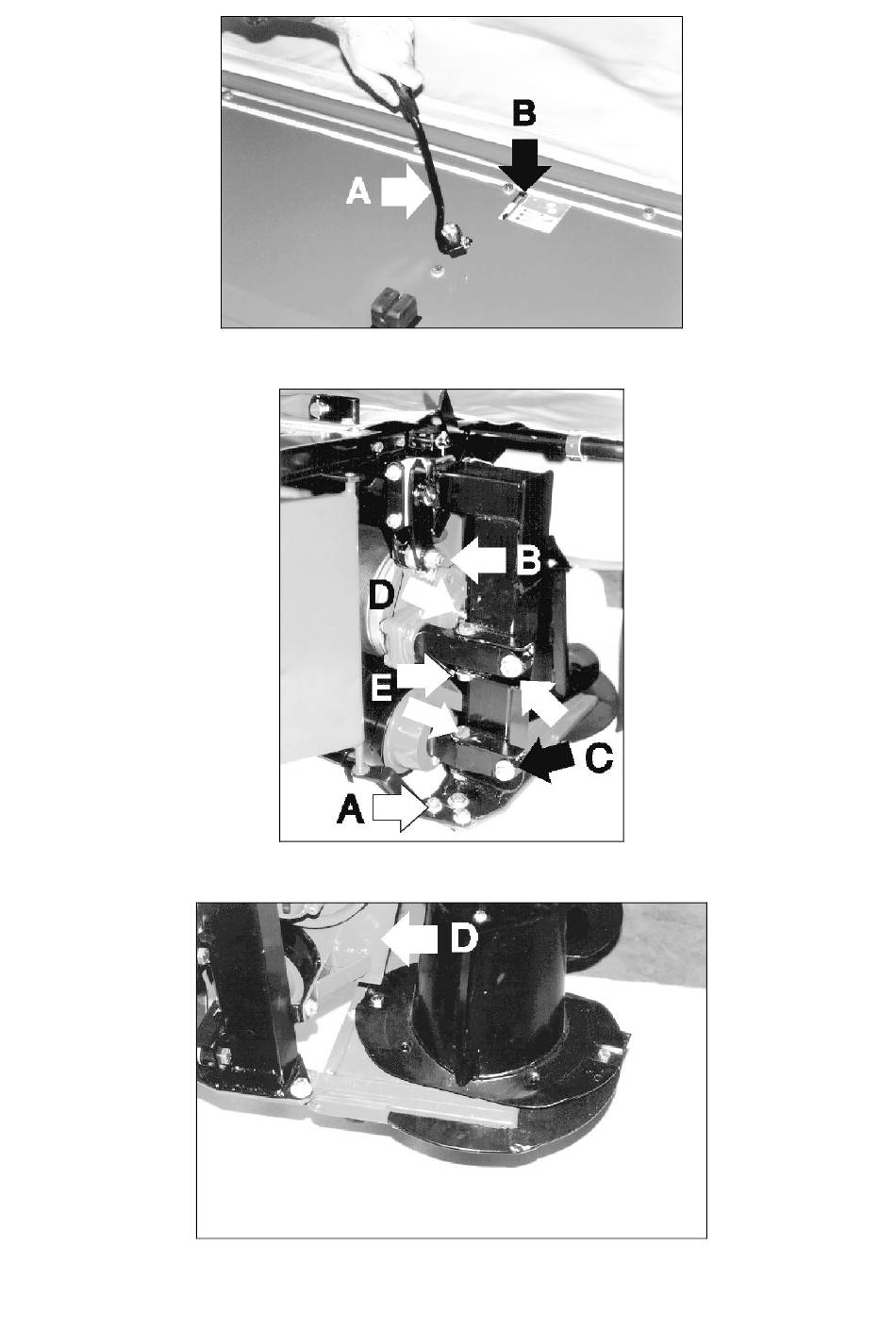 B
A

B
D
E
C
A

D