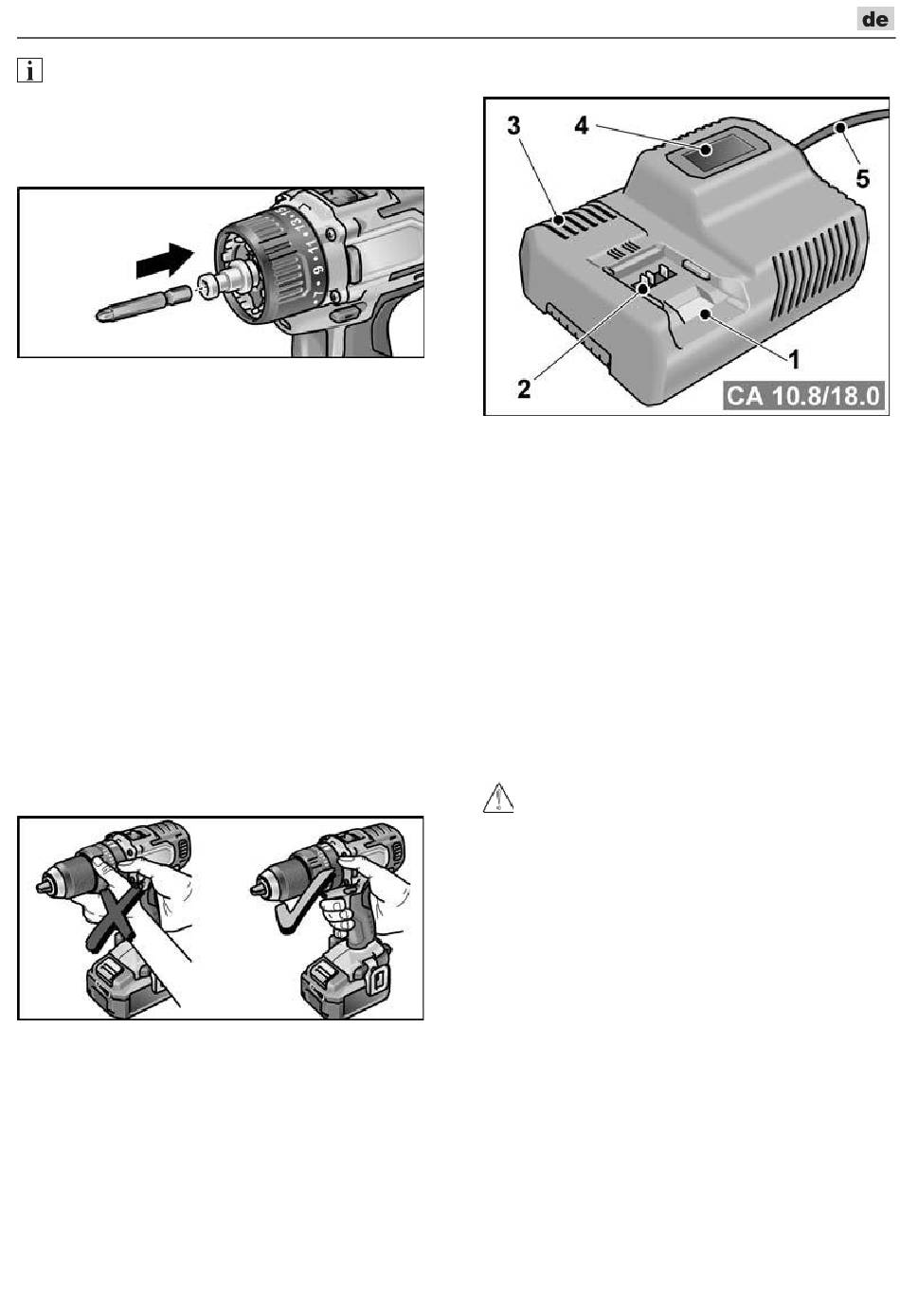 de

i

3
4
5
2
1
CA 10.8/18.0