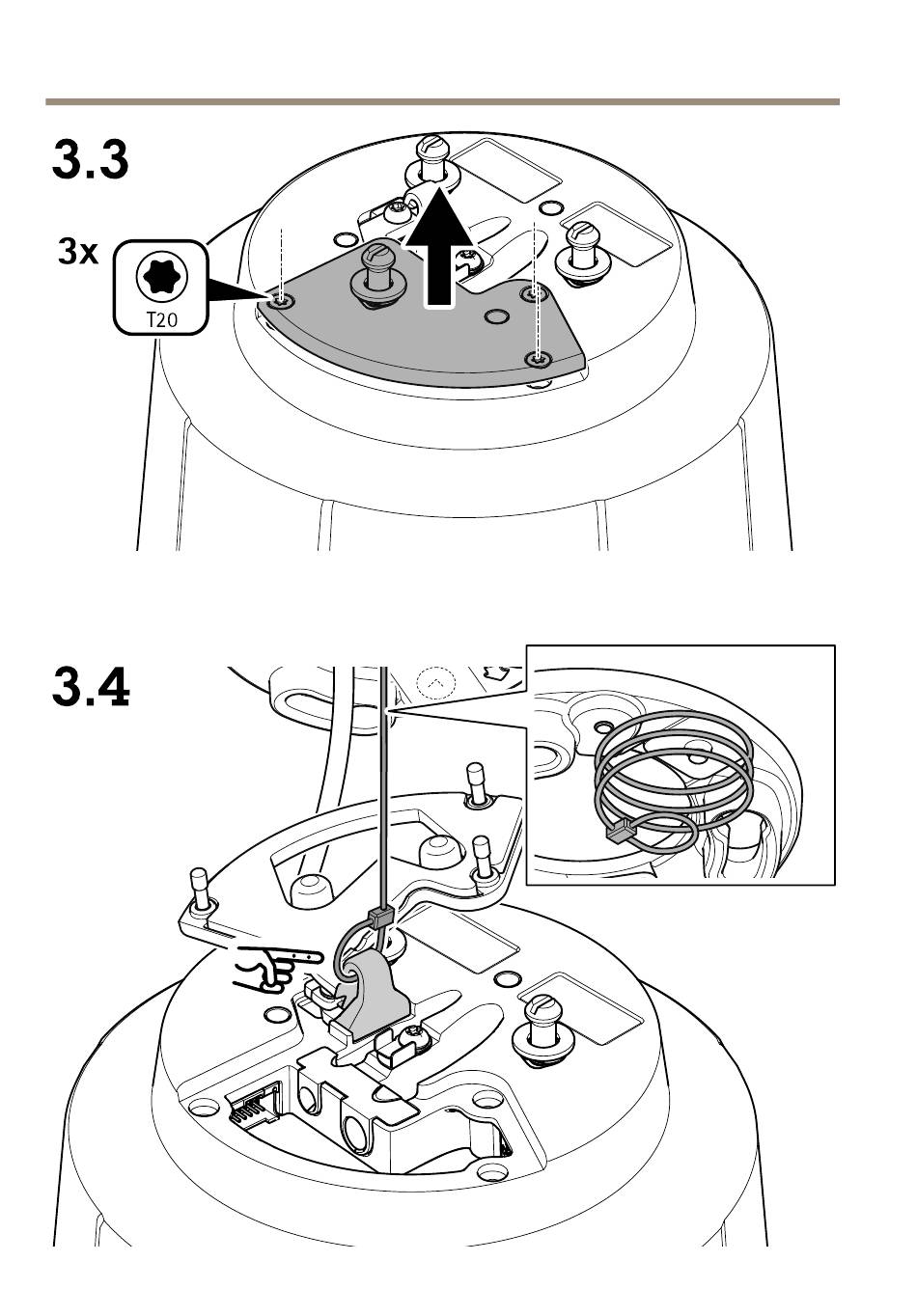 3.3

3x

T20

3.4