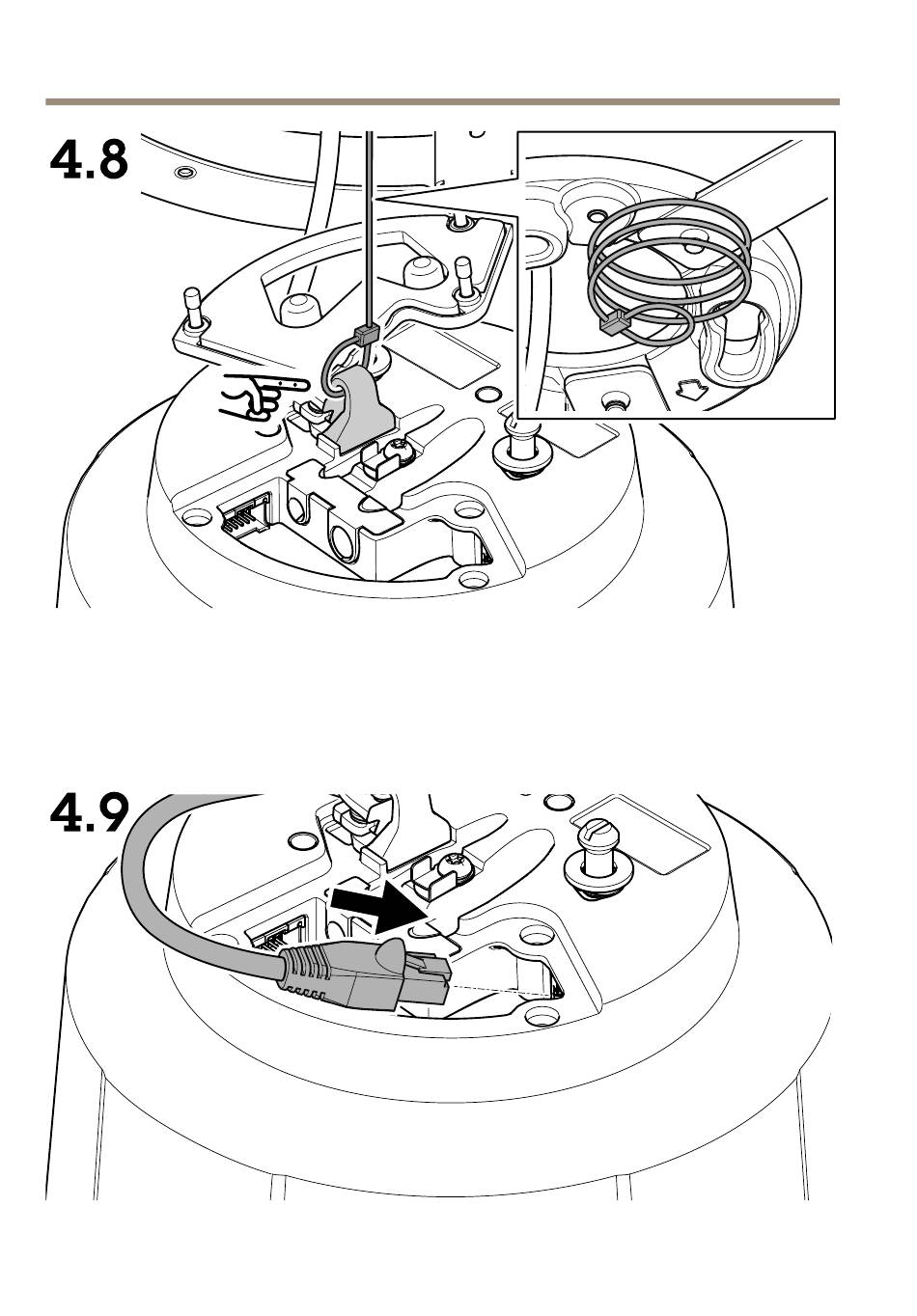 4.8

4.9