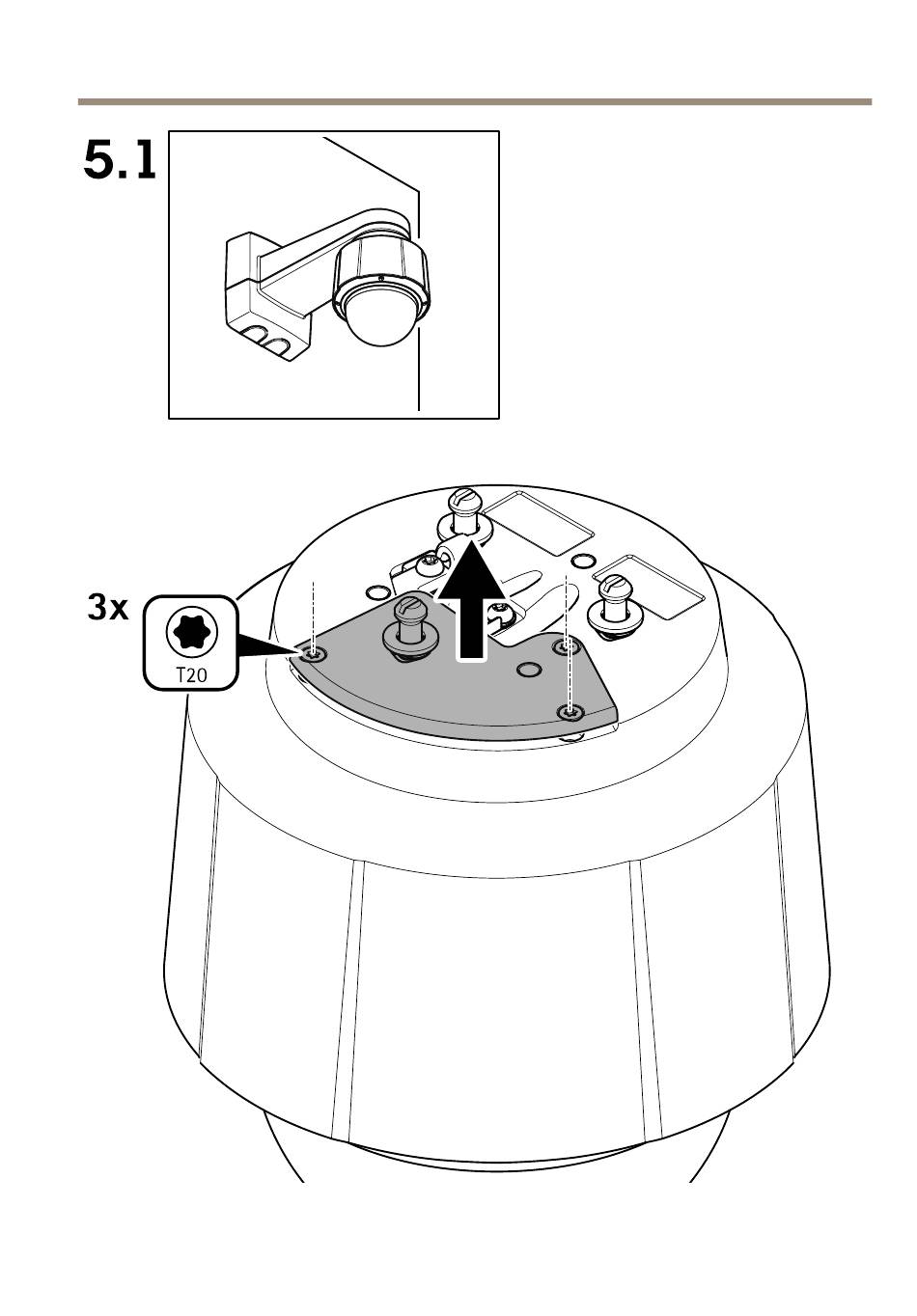 5.1

3x

T20