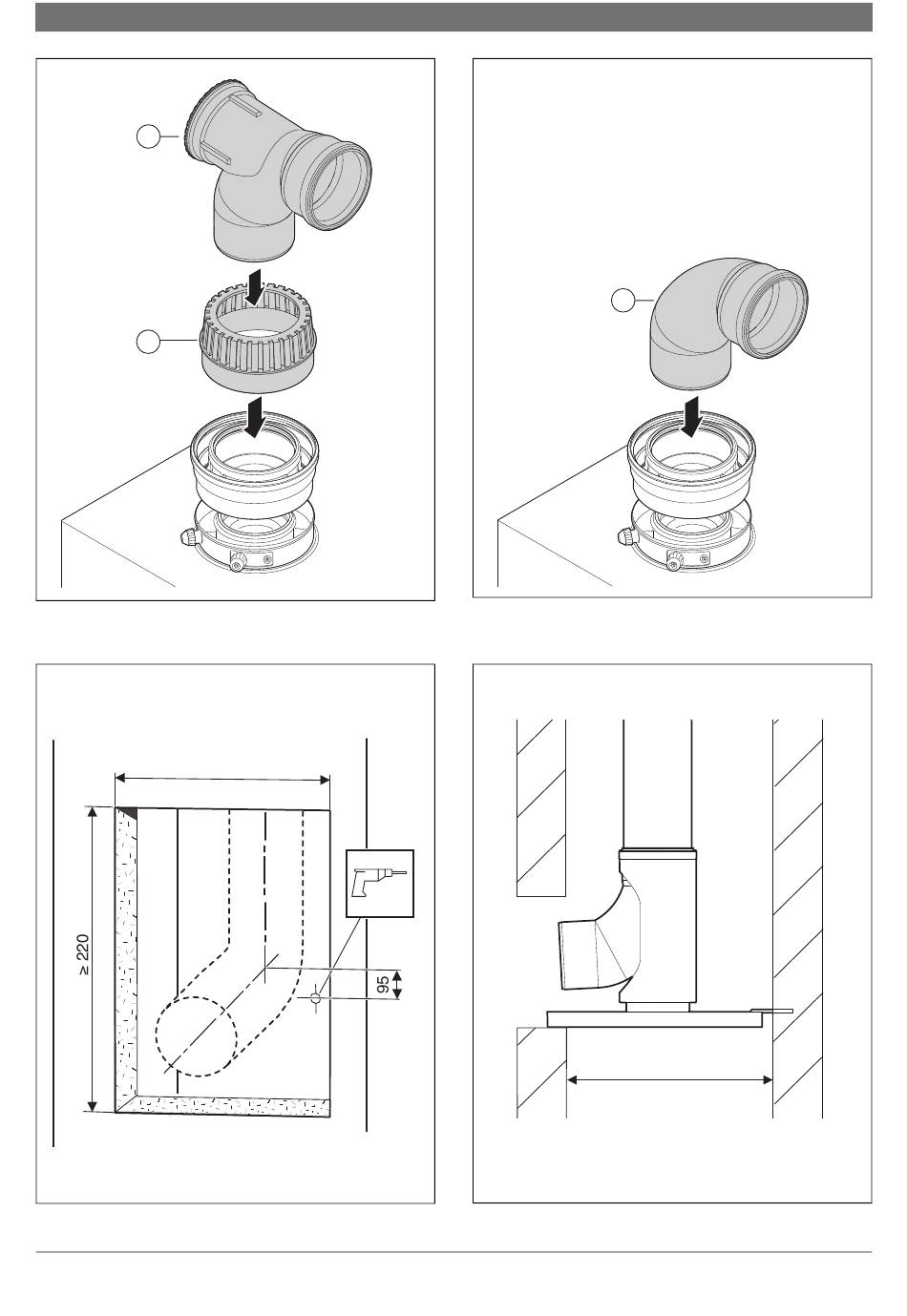 ≥ 220

95