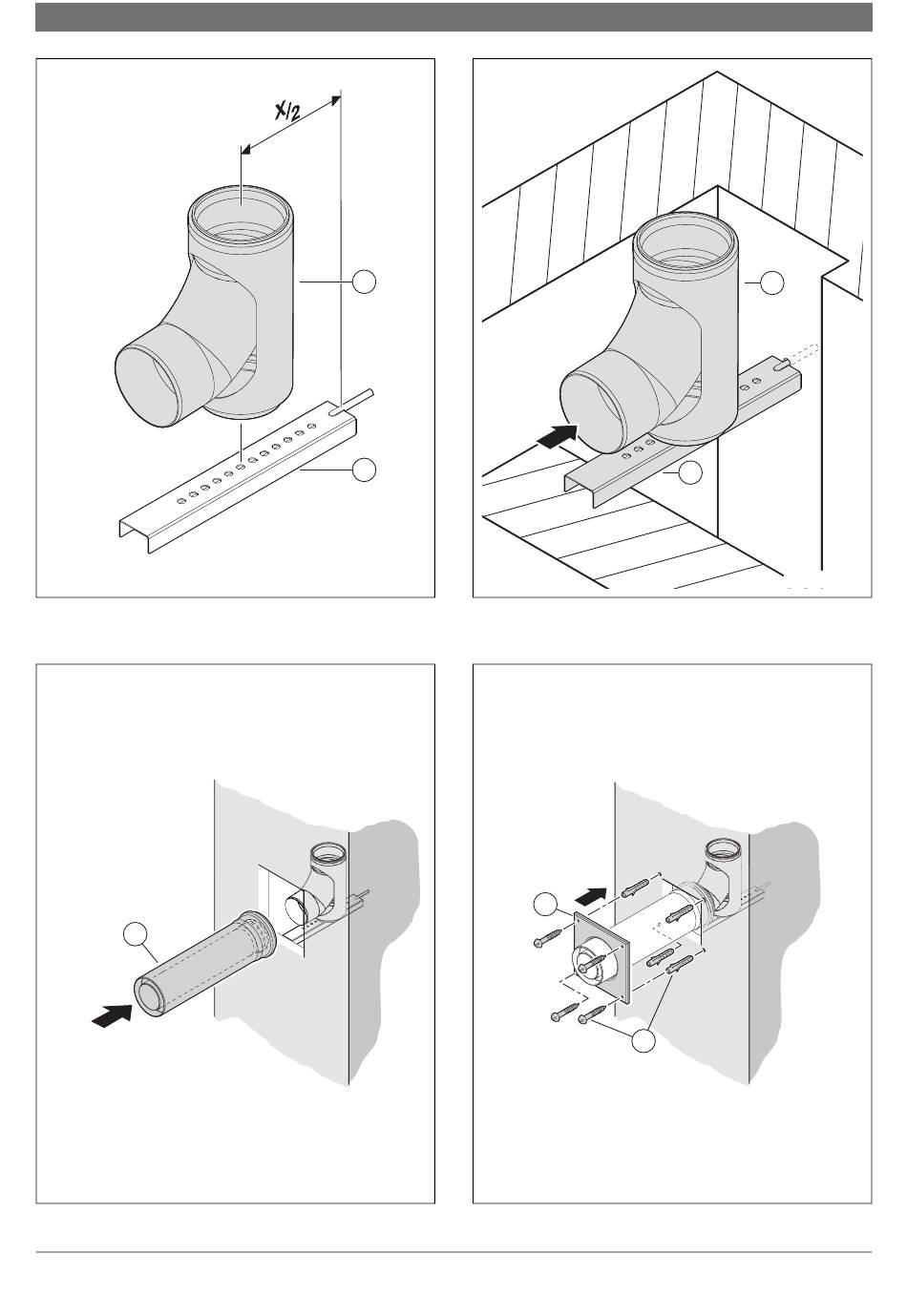 X/2