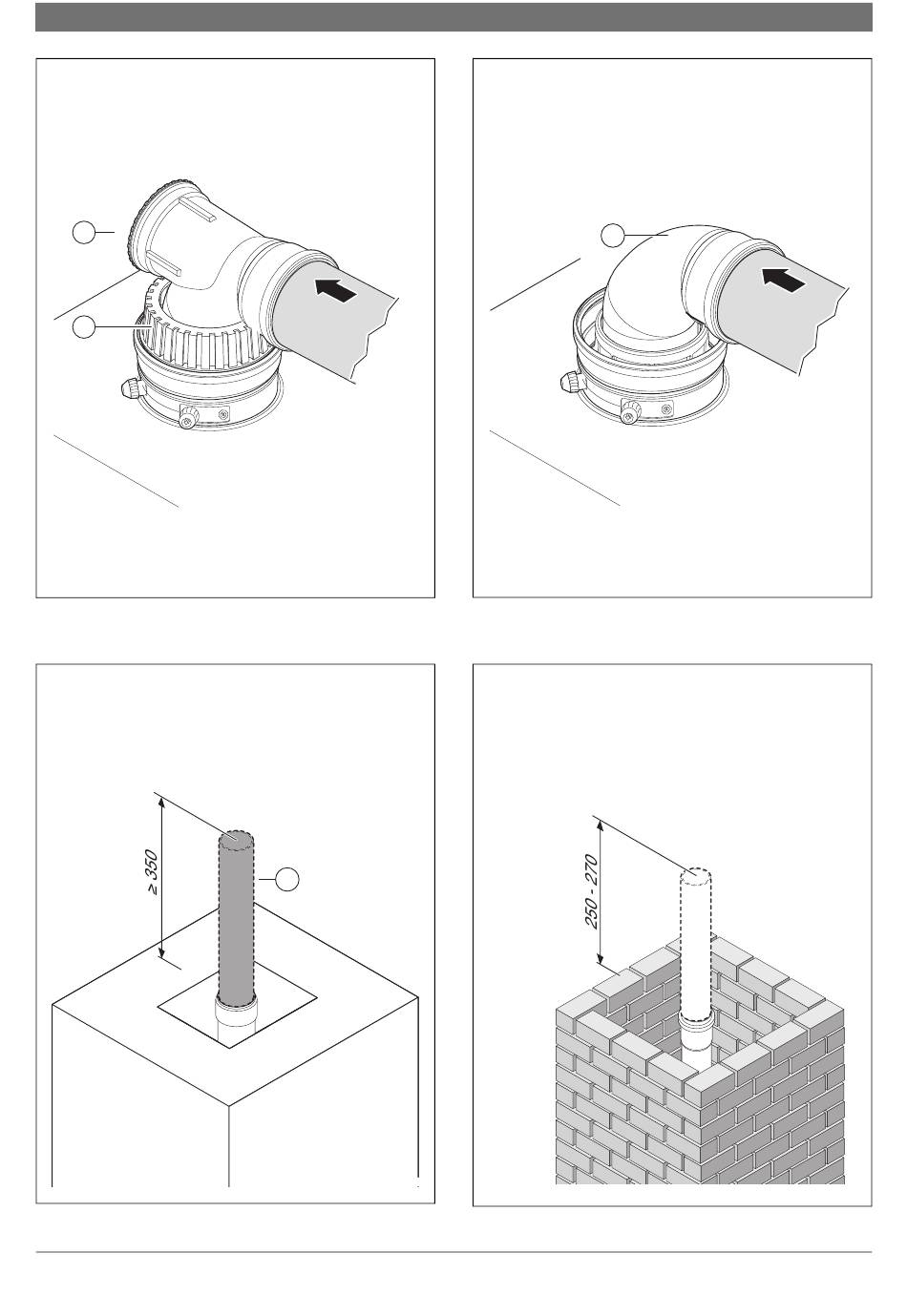 ≥ 350

250 - 270