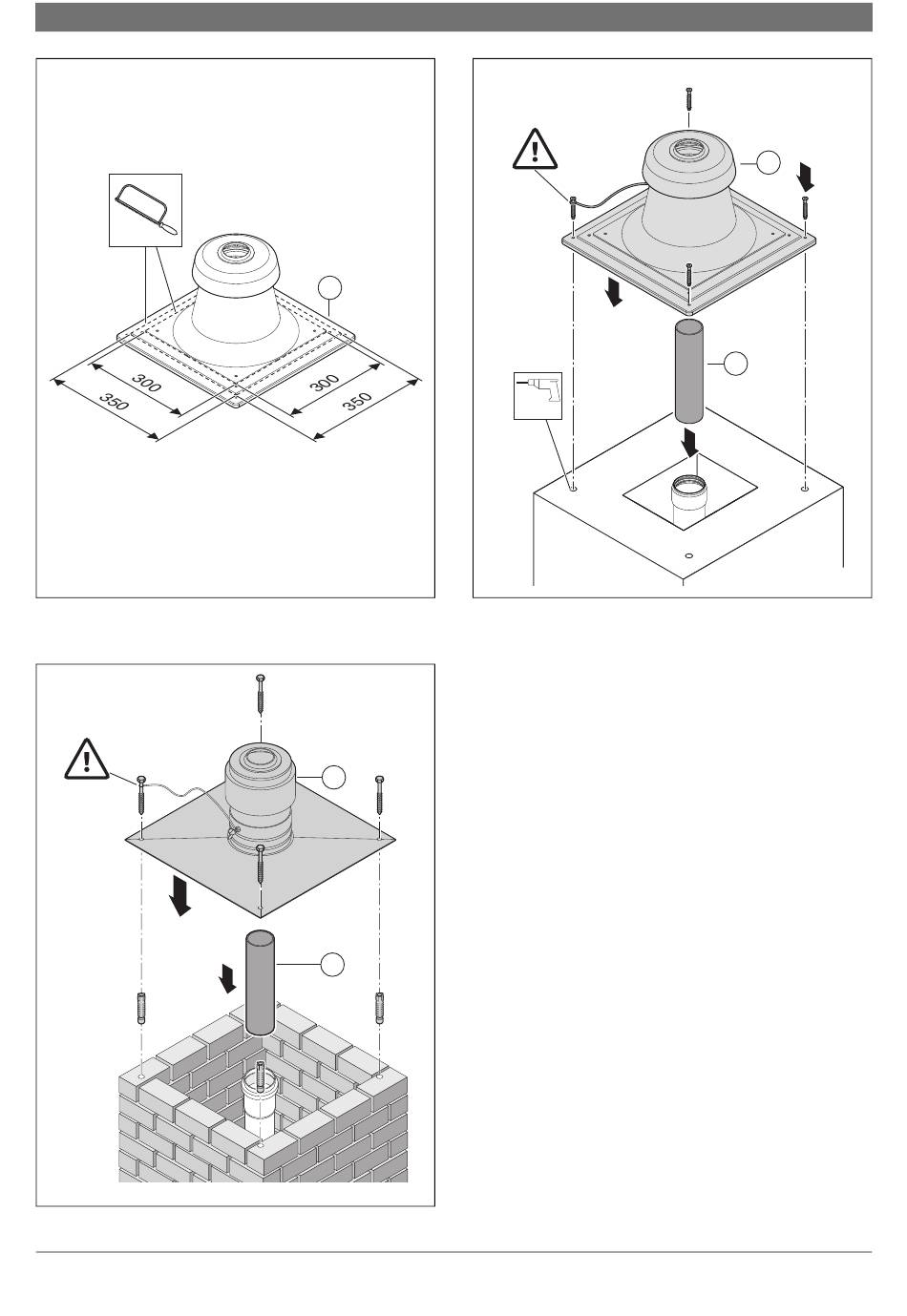 300
350
300
350