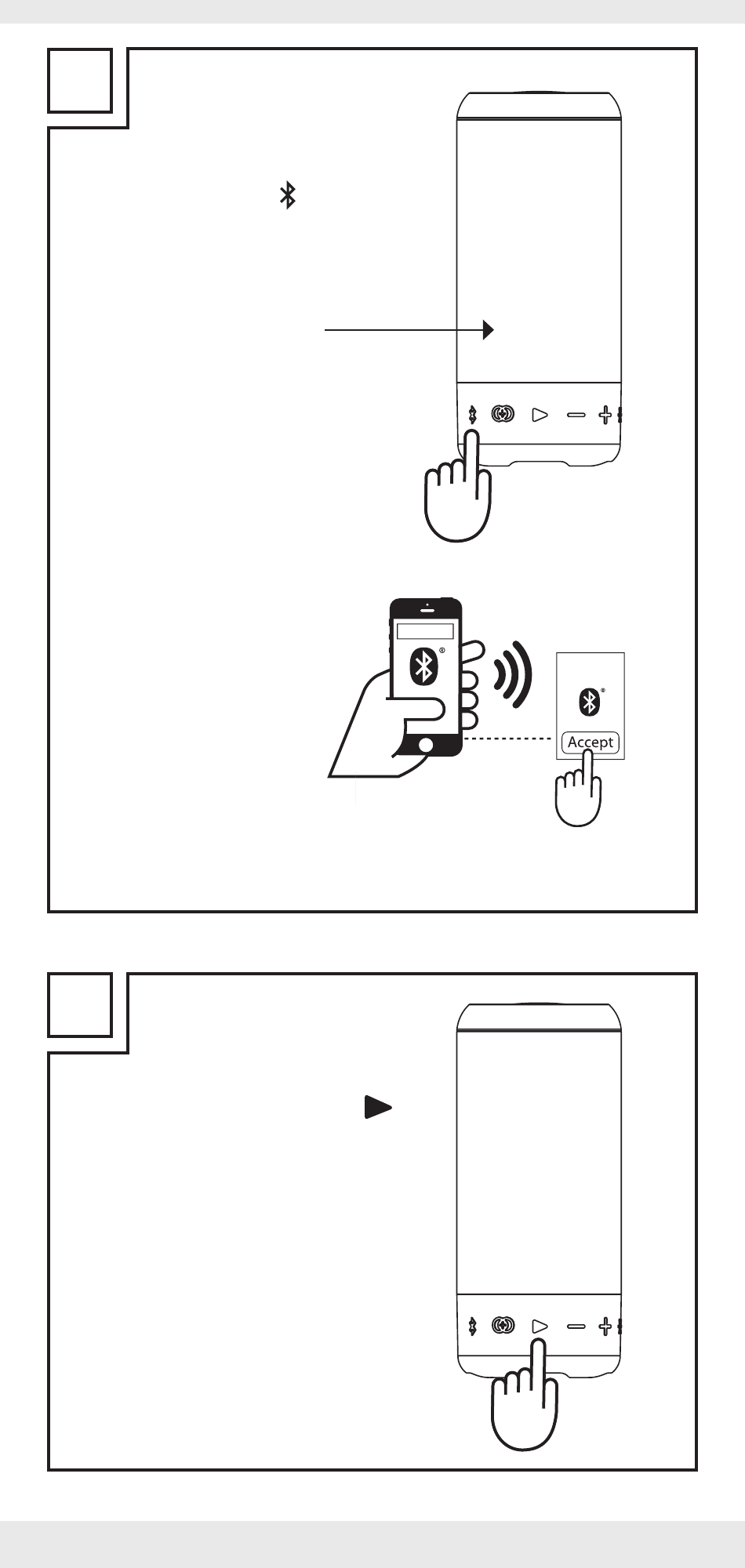 Accept