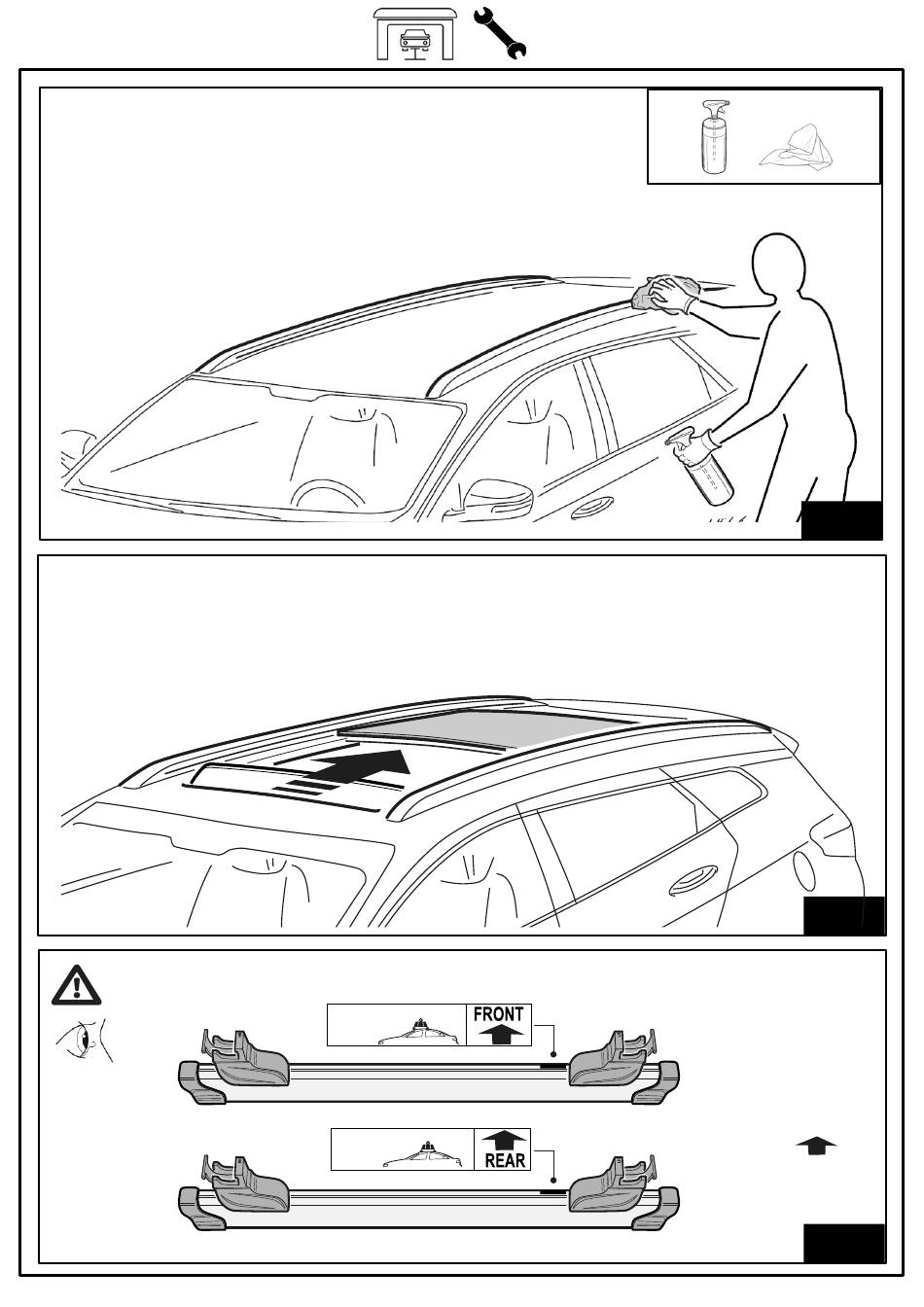 FRONT

REAR