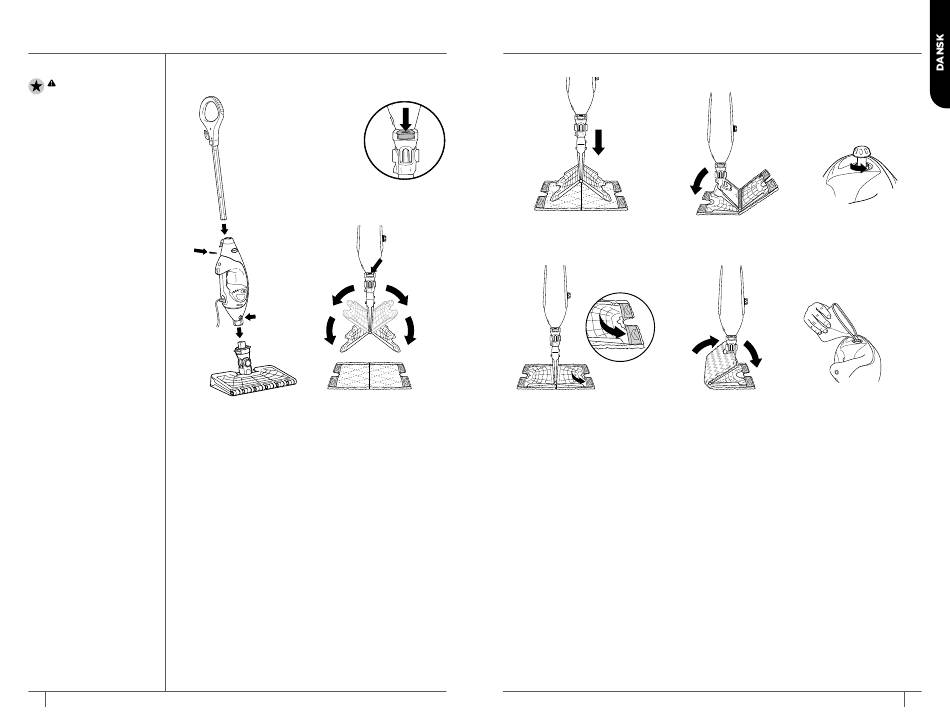 DANSK