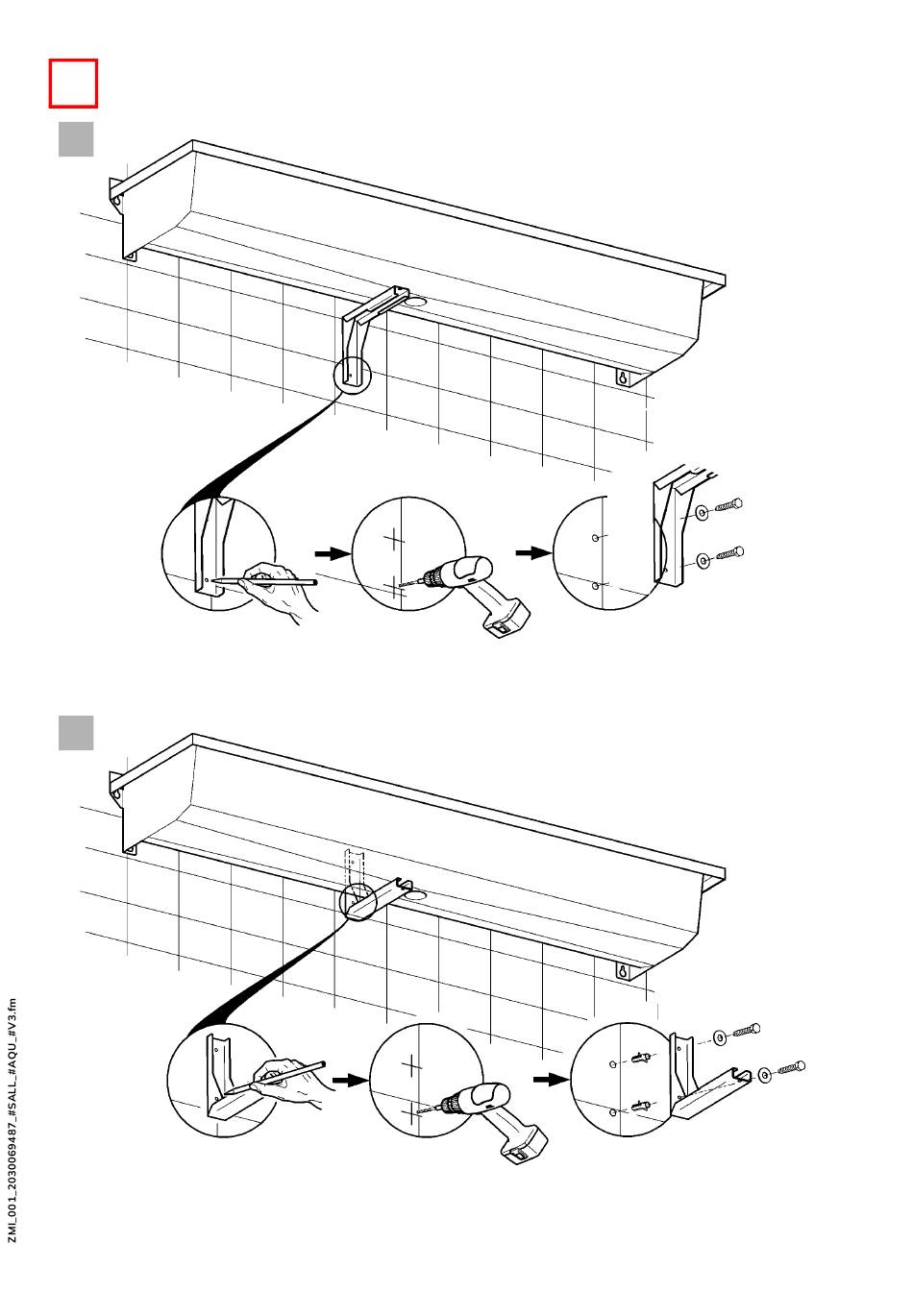 ZMI_001_2030069487_#SALL_#AQU_#V3.fm