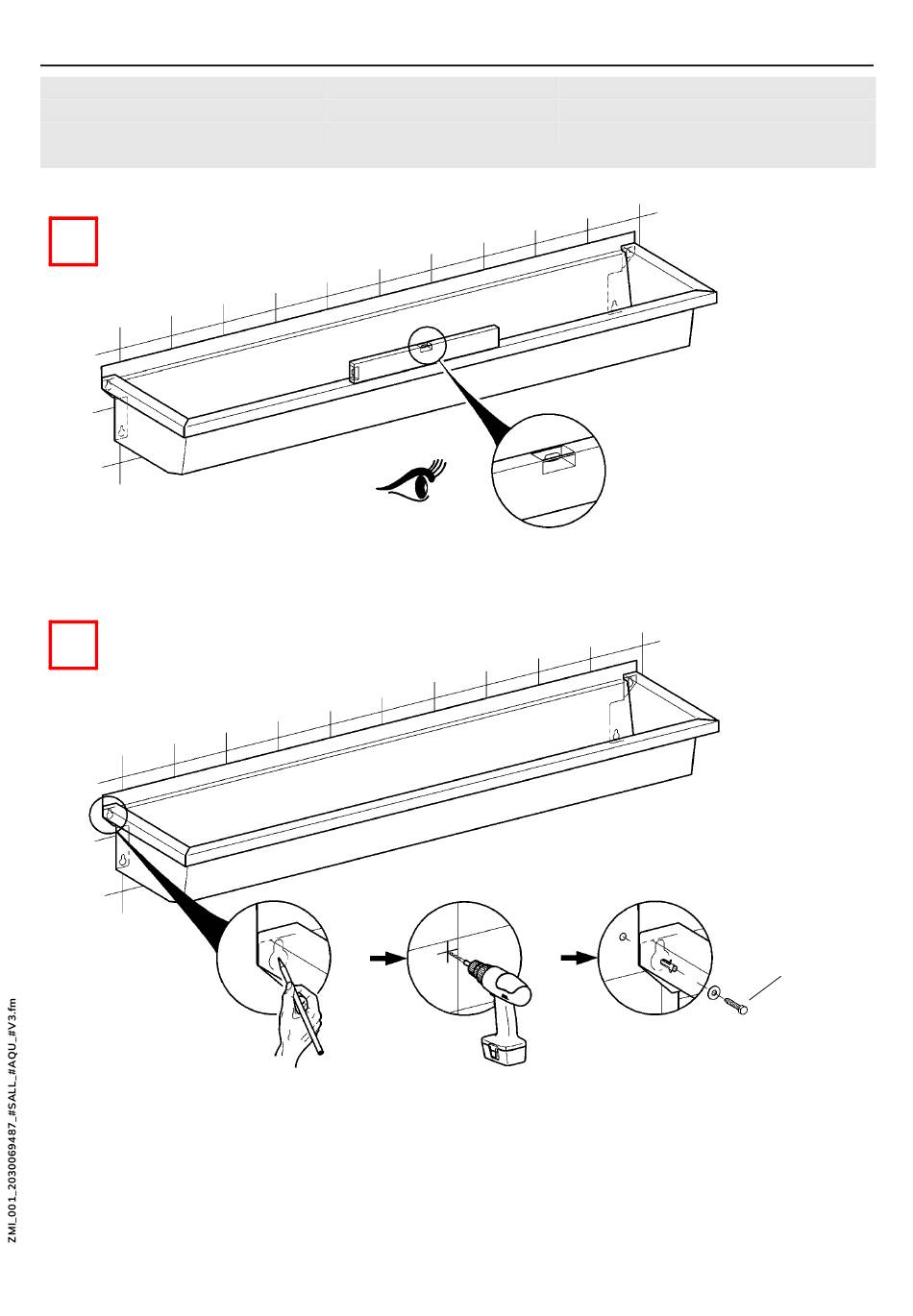 ZMI_001_2030069487_#SALL_#AQU_#V3.fm