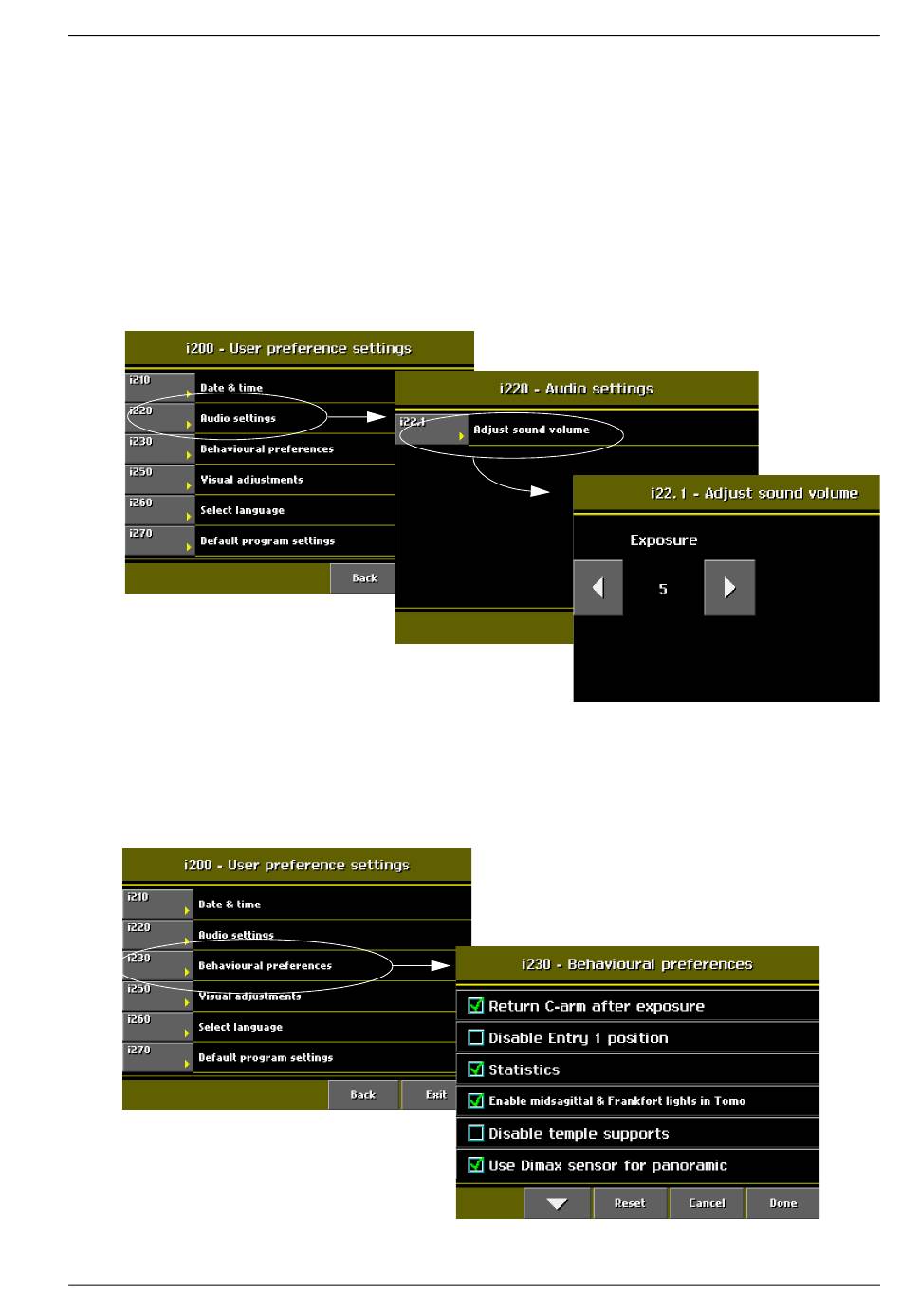 i200 - User preference settings

i210 Date & time
i220 Audio settings
i230 Behavioural preferences
i250 Visual adjustments
i260 Select language
i270 Default program settings

Back

i220 - Audio settings

i22.1 Adjust sound volume

i22.1 - Adjust sound volume

Exposure

5

i200 - User preference settings

i210 Date & time
i220 Audio settings
i230 Behavioural preferences
i250 Visual adjustments
i260 Select language
i270 Default program settings

Back Exit

i230 - Behavioural preferences

Return C-arm after exposure
Disable Entry 1 position
Statistics
Enable midsagittal & Frankfort lights in Tomo
Disable temple supports
Use Dimax sensor for panoramic

Reset Cancel Done