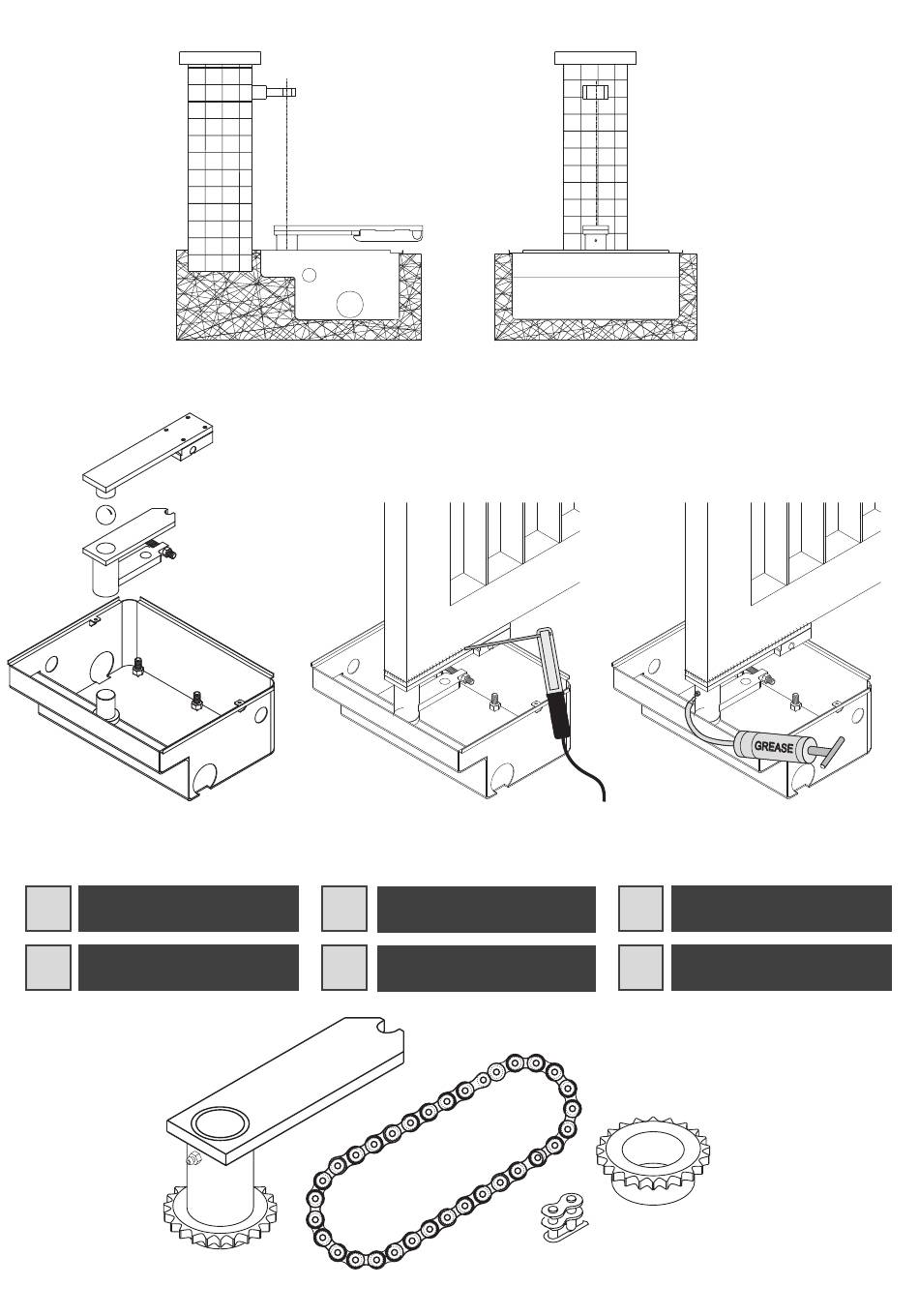 GREASE