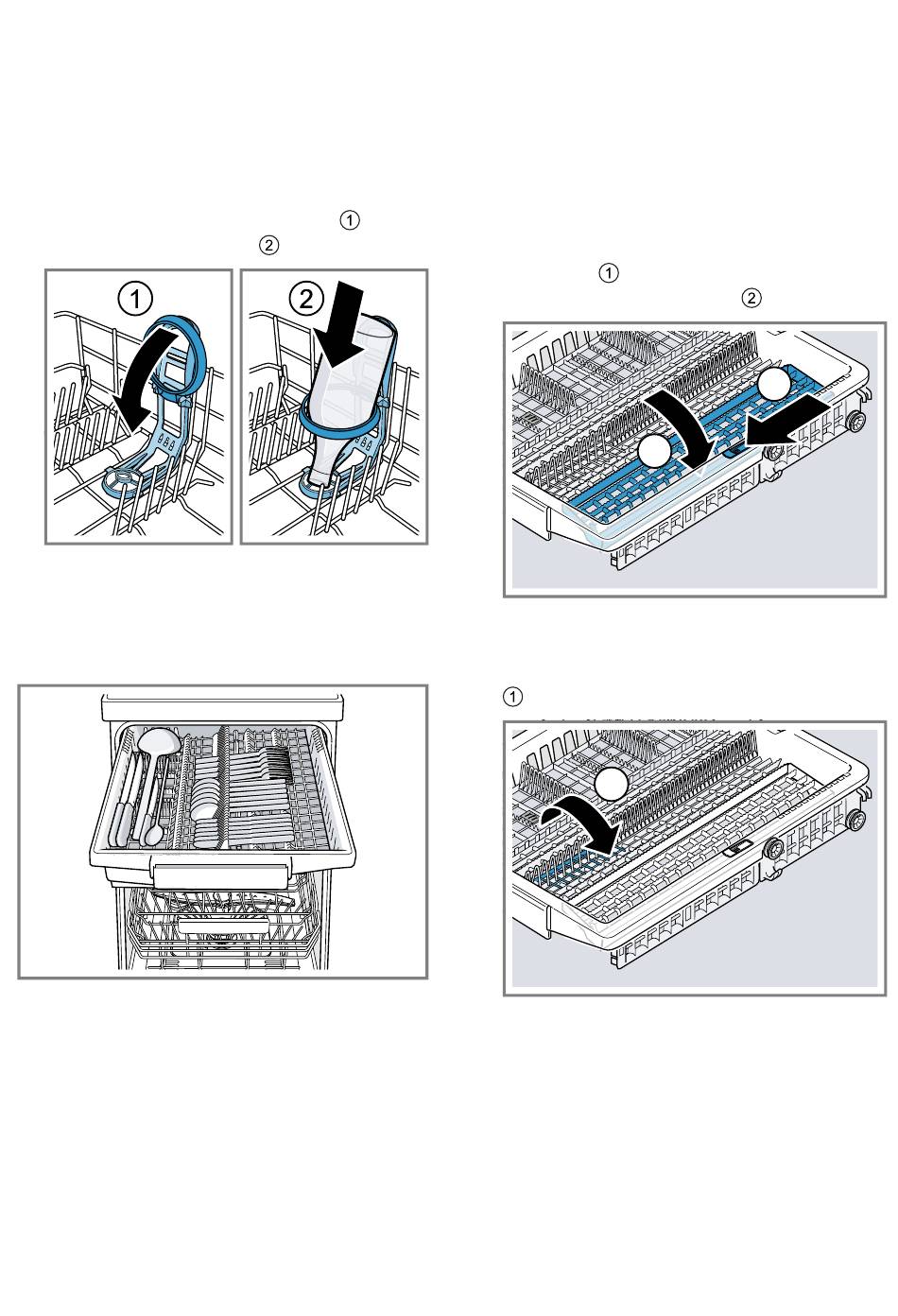 ①
②

①
②

①
②

①