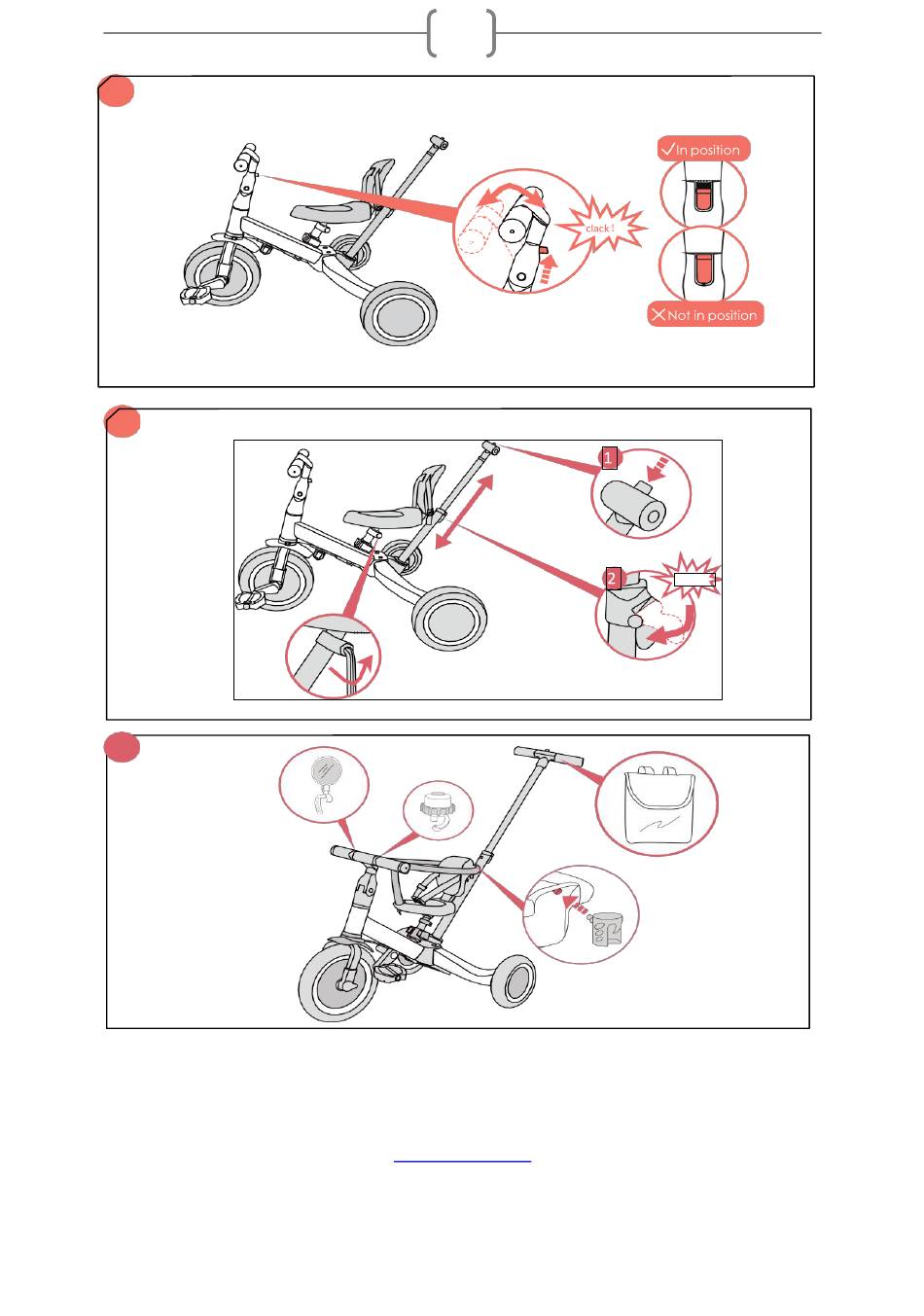 In position

clack !

Not in position

1

2