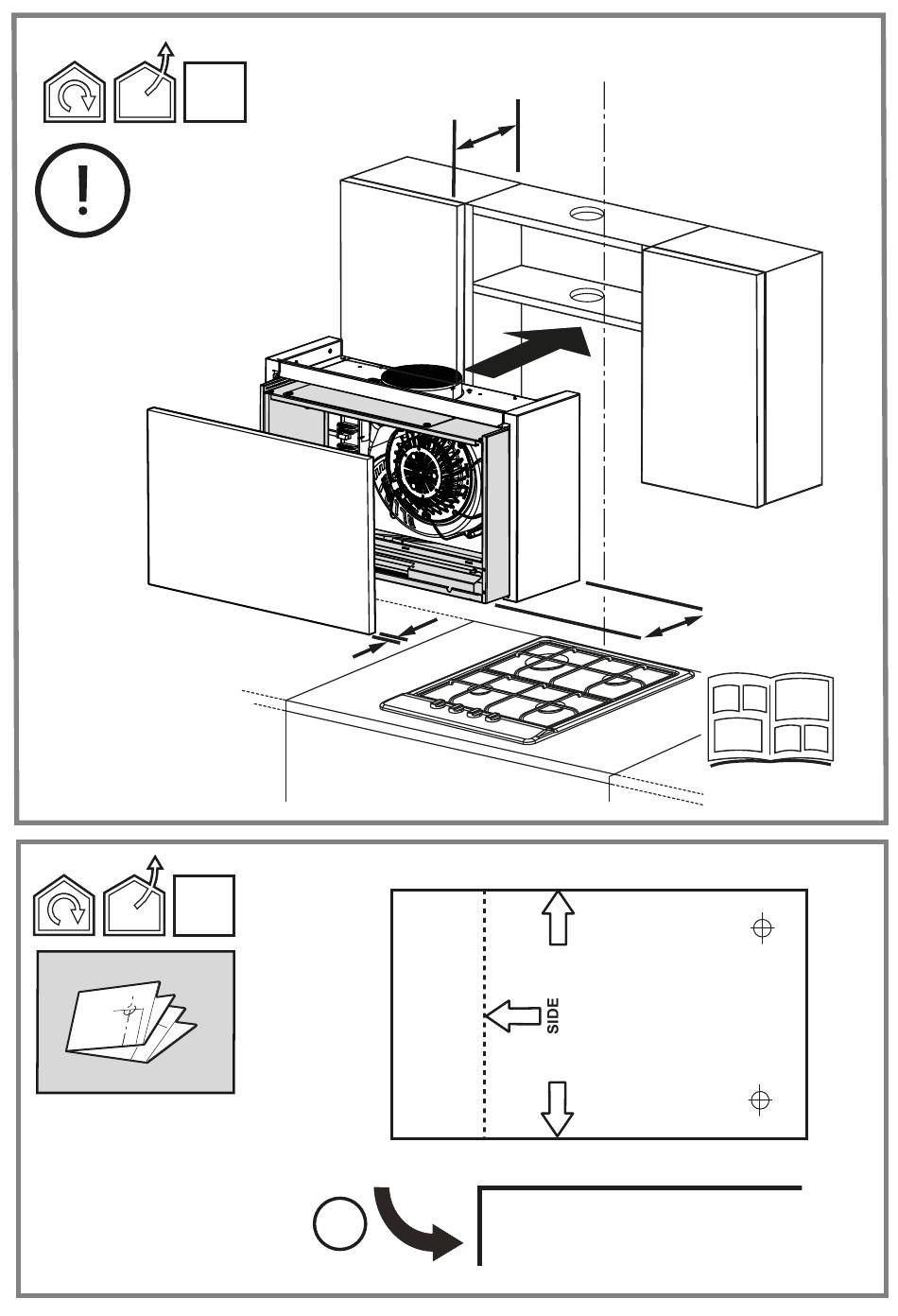 SIDE