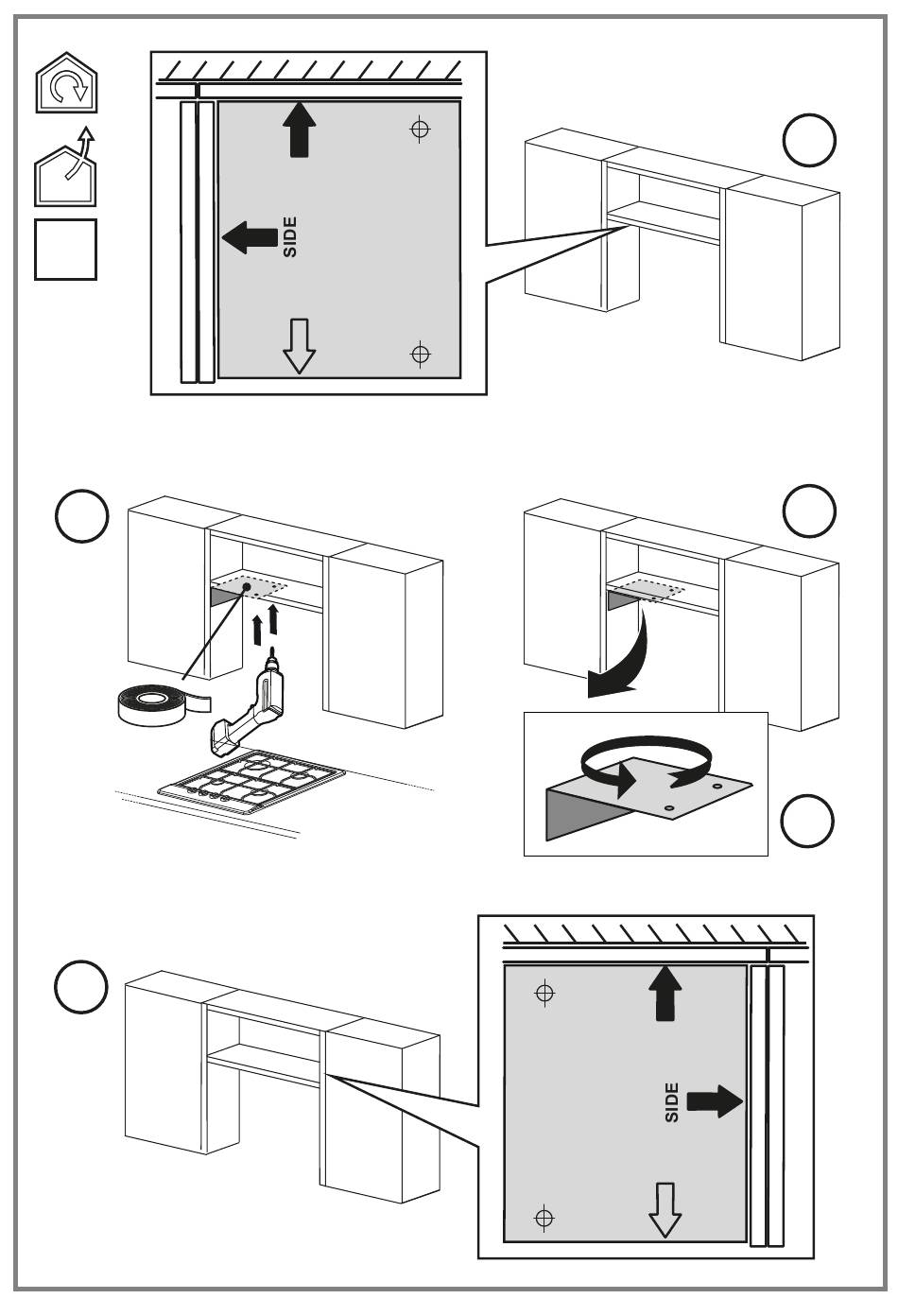 SIDE

SIDE