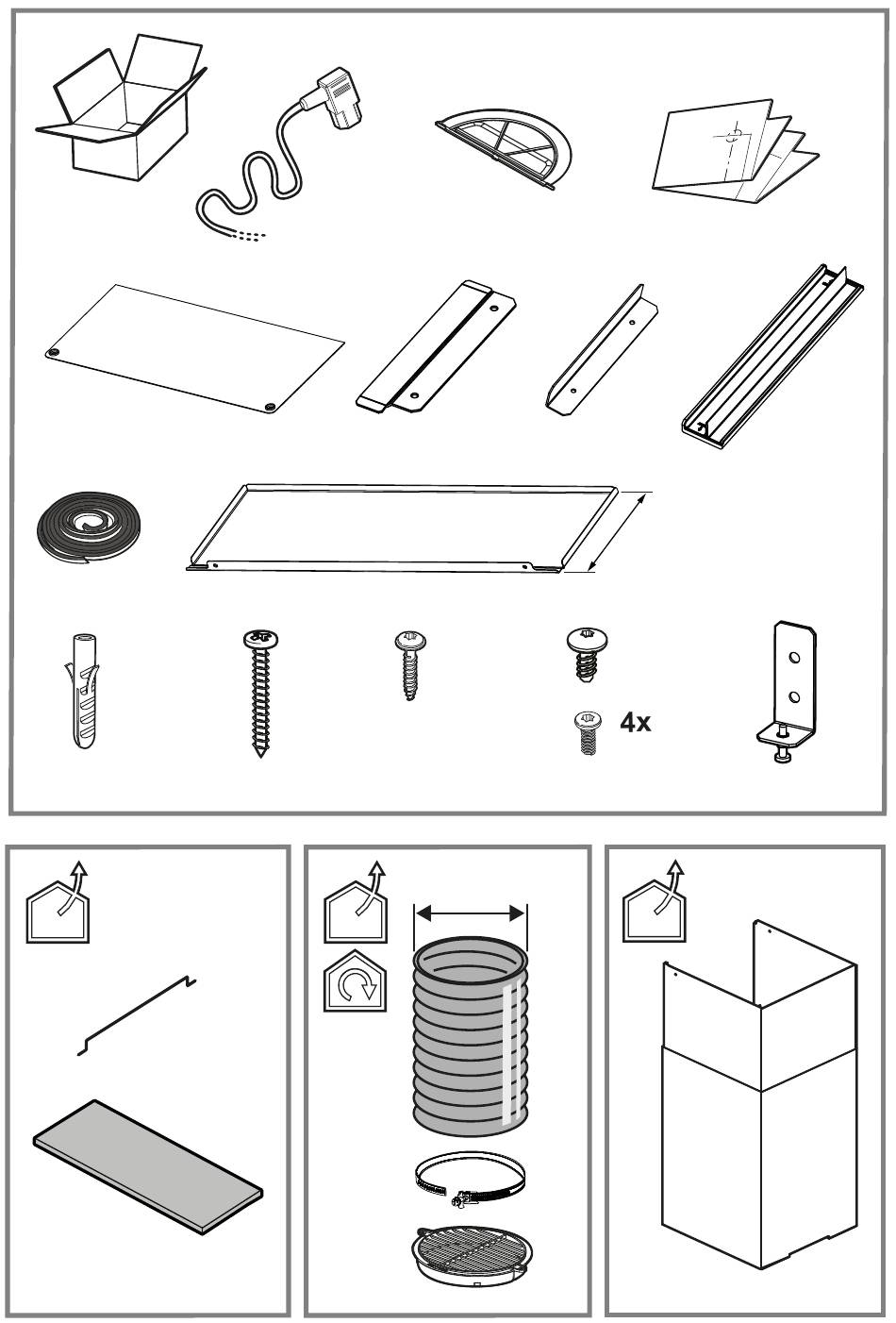 4x