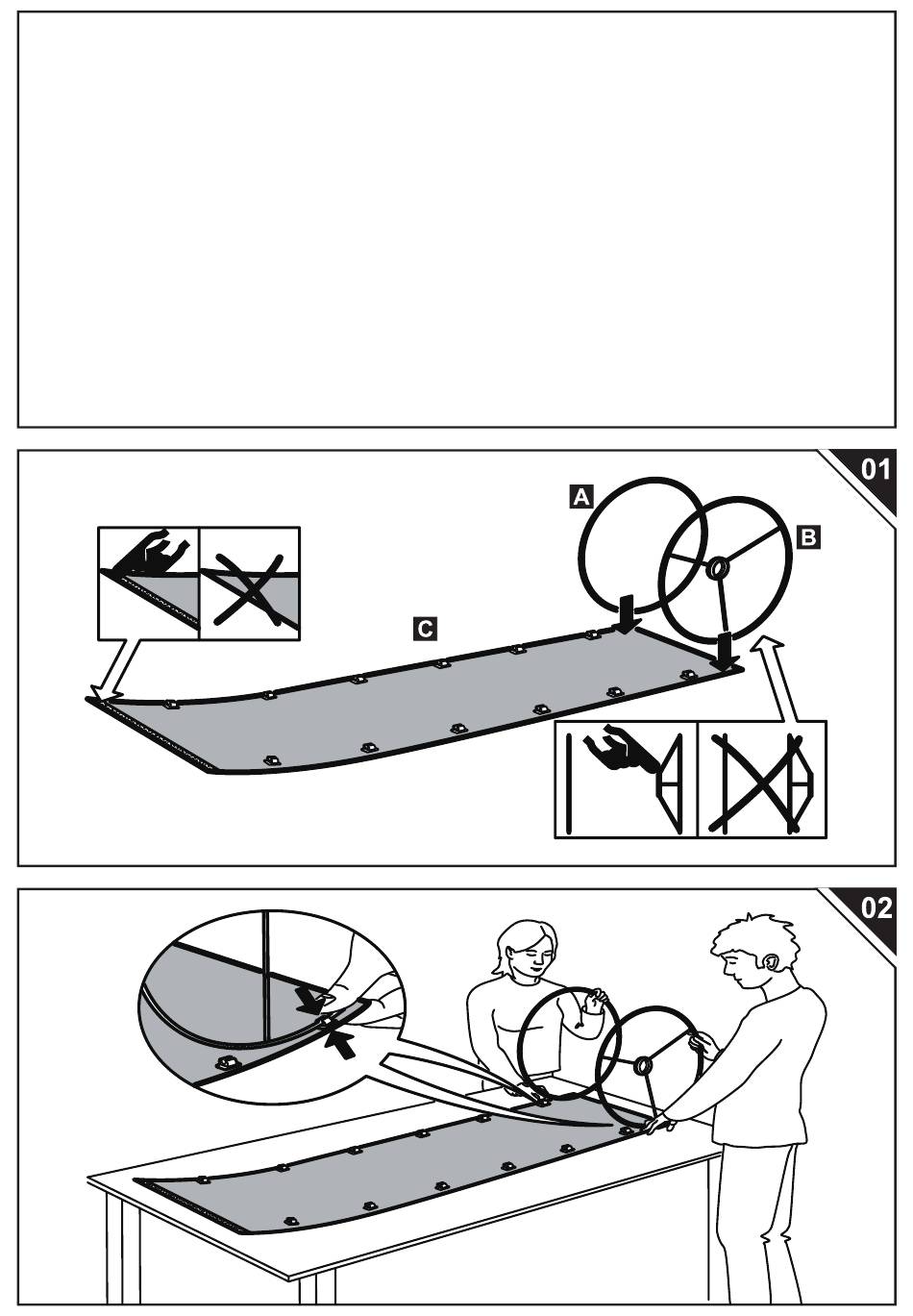 01

A

B

C

02