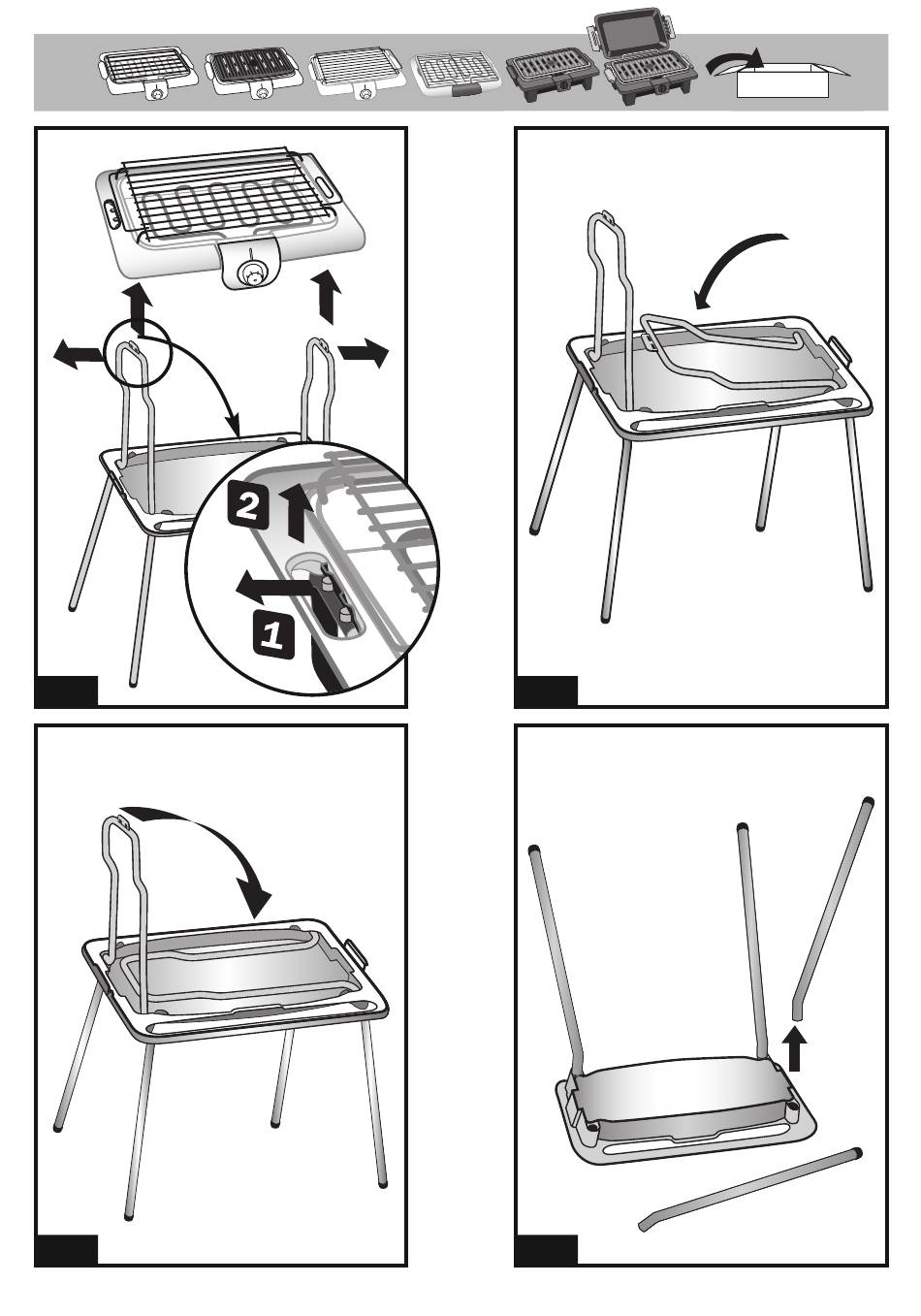 2

1