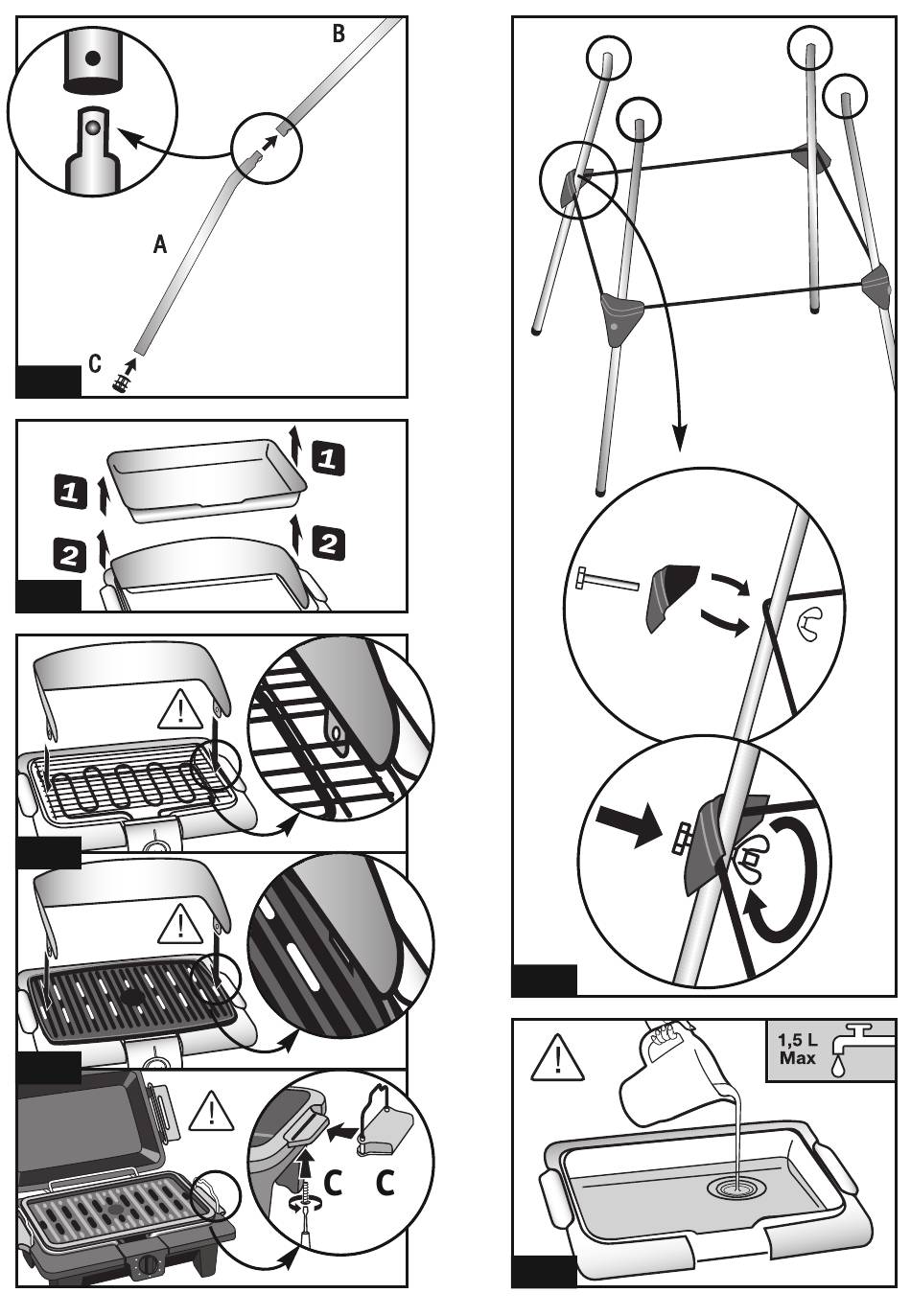 B

A

C

1

1

2

2

C C

1,5 L
Max