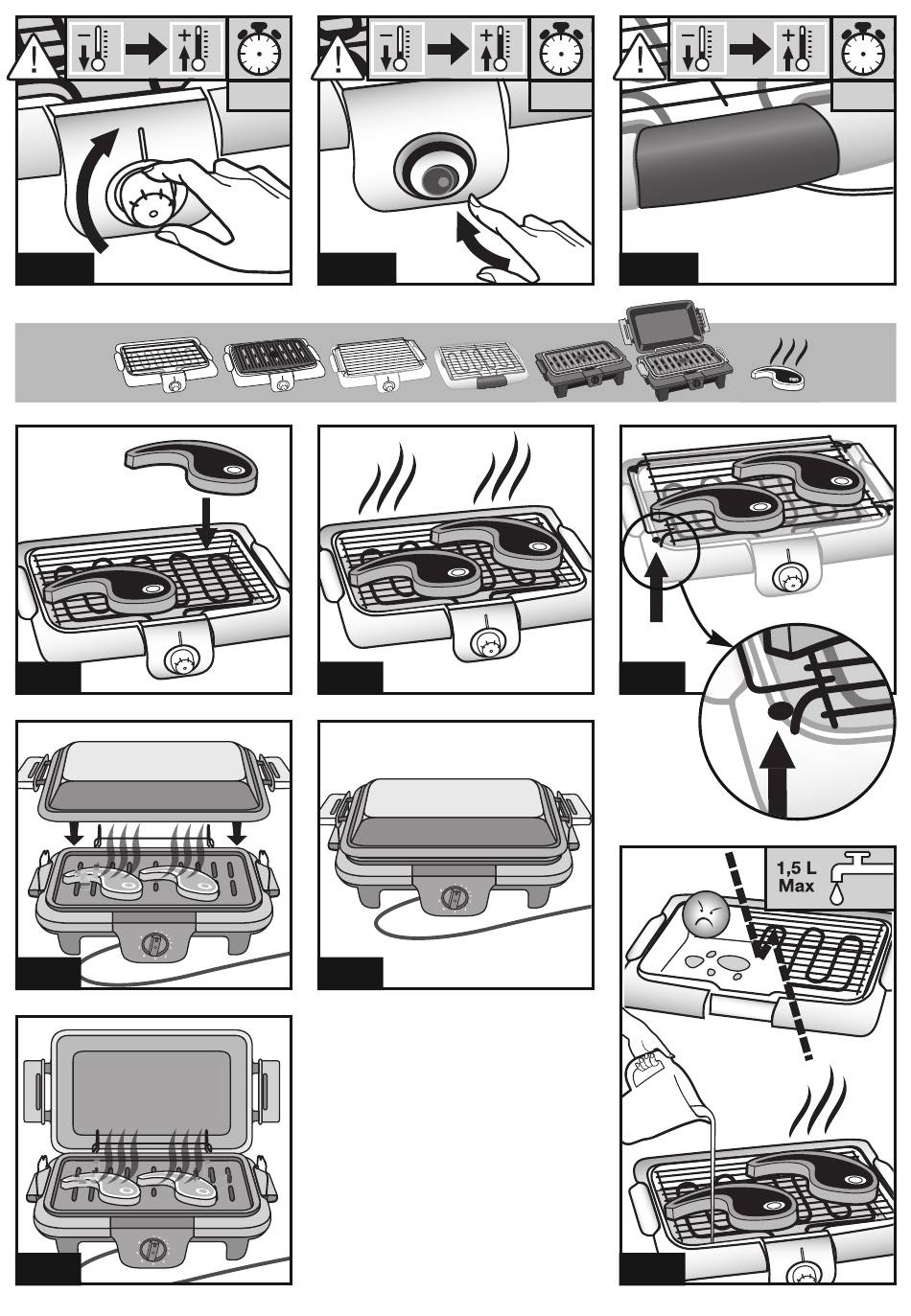 1,5 L Max