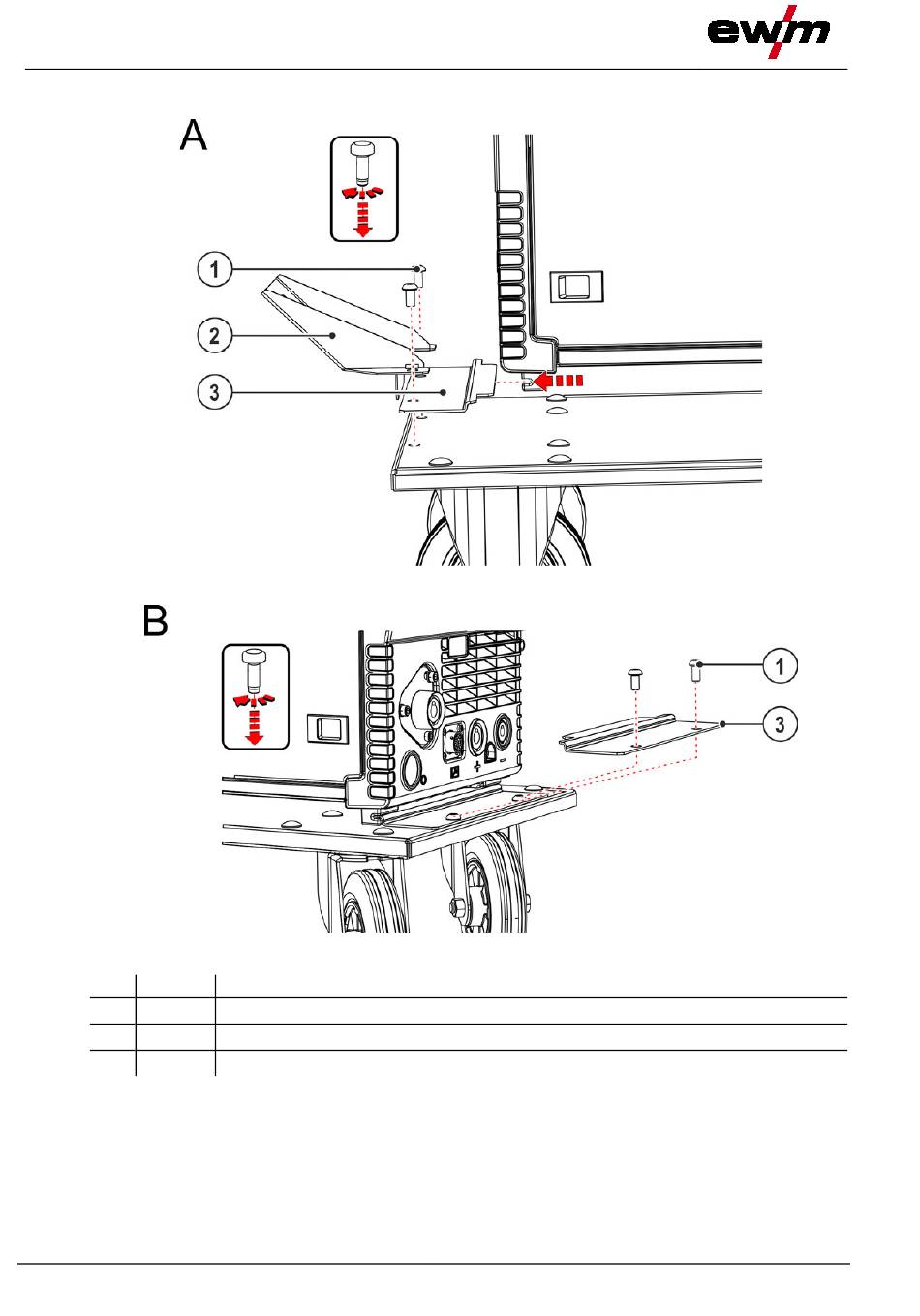 ewm

A

1

2

3

B

1

3