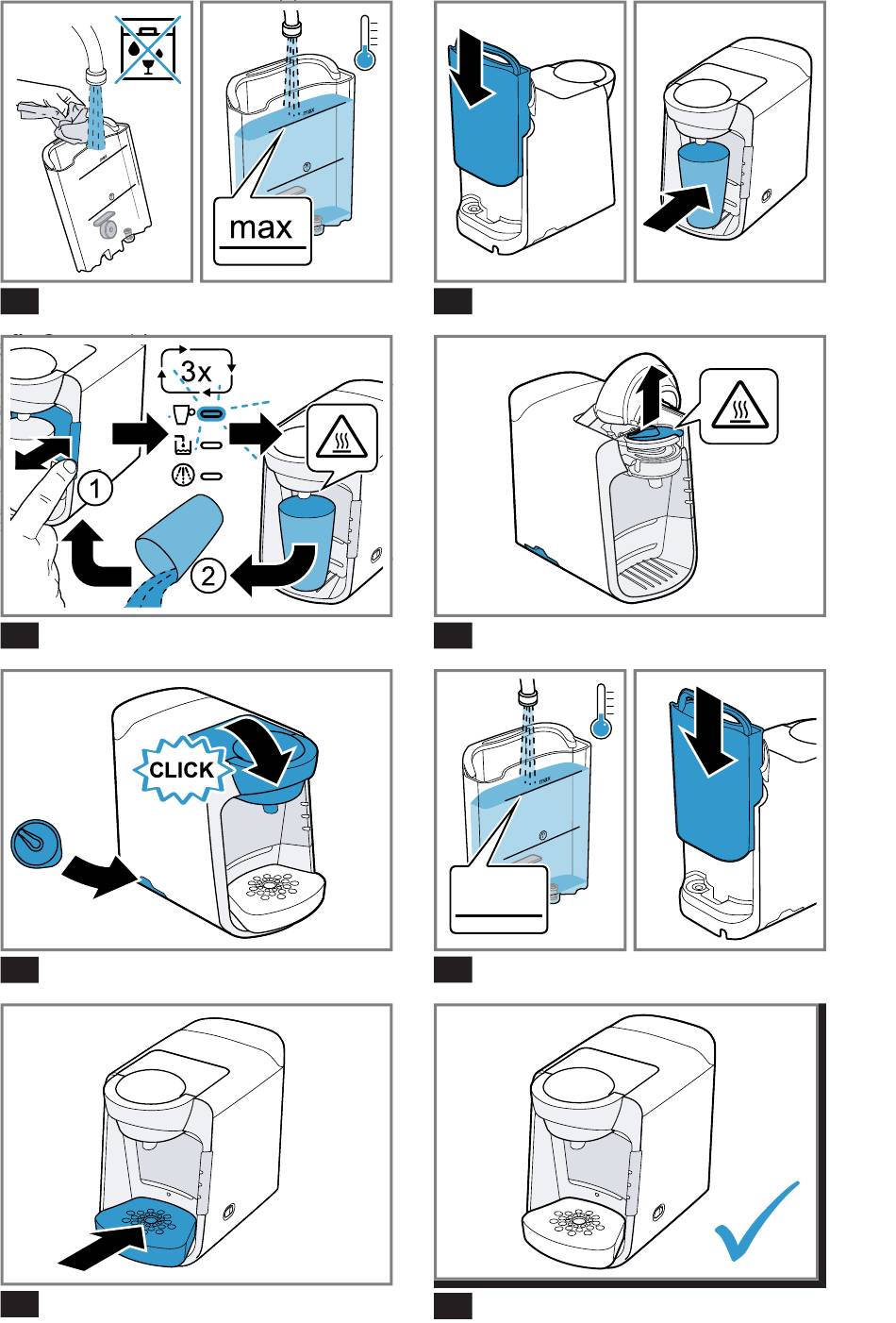 max

max

3x

1

2

CLICK

max