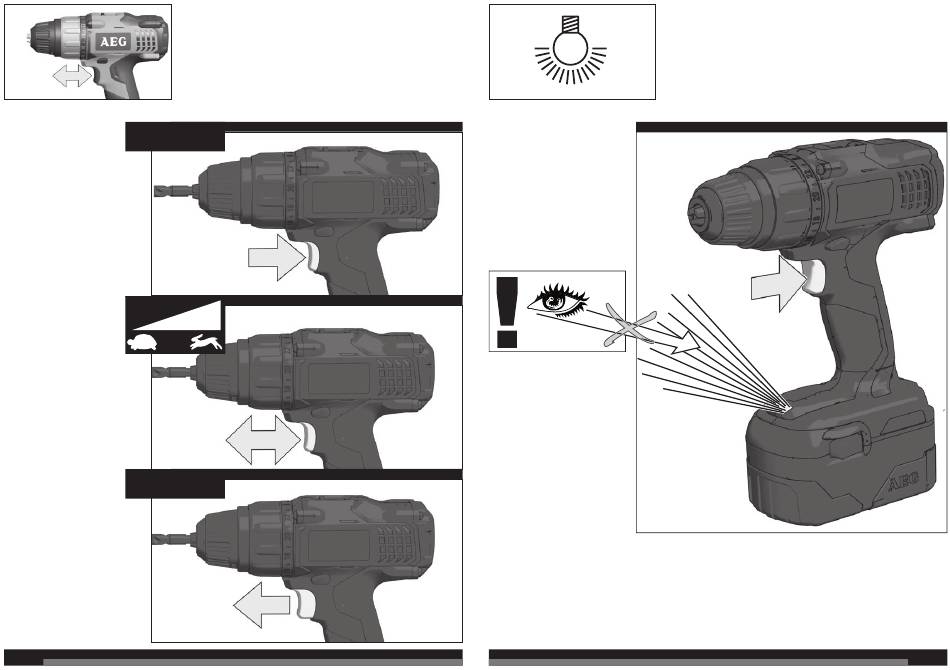 AEG

AEG